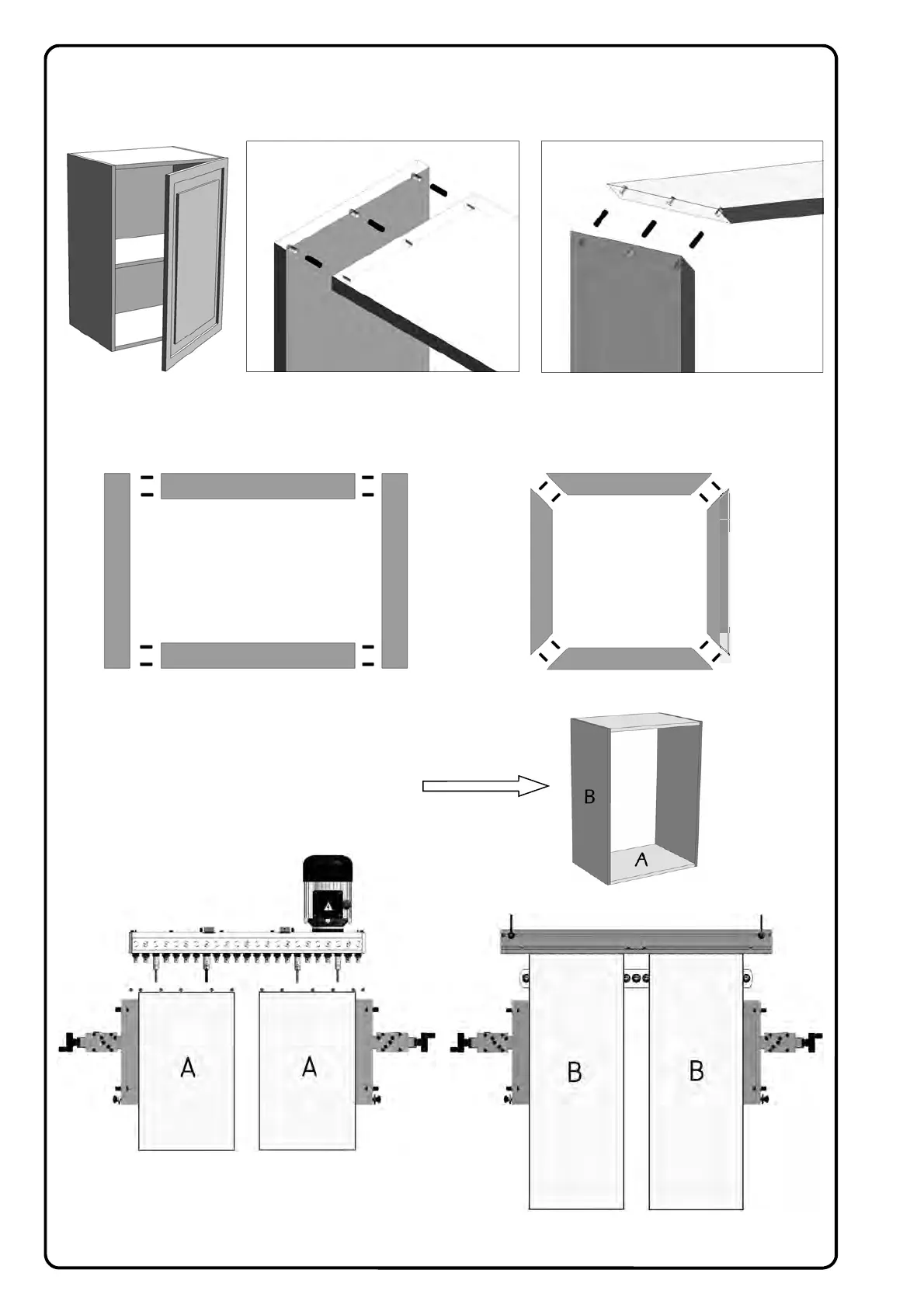 B

A

A

A

B

B