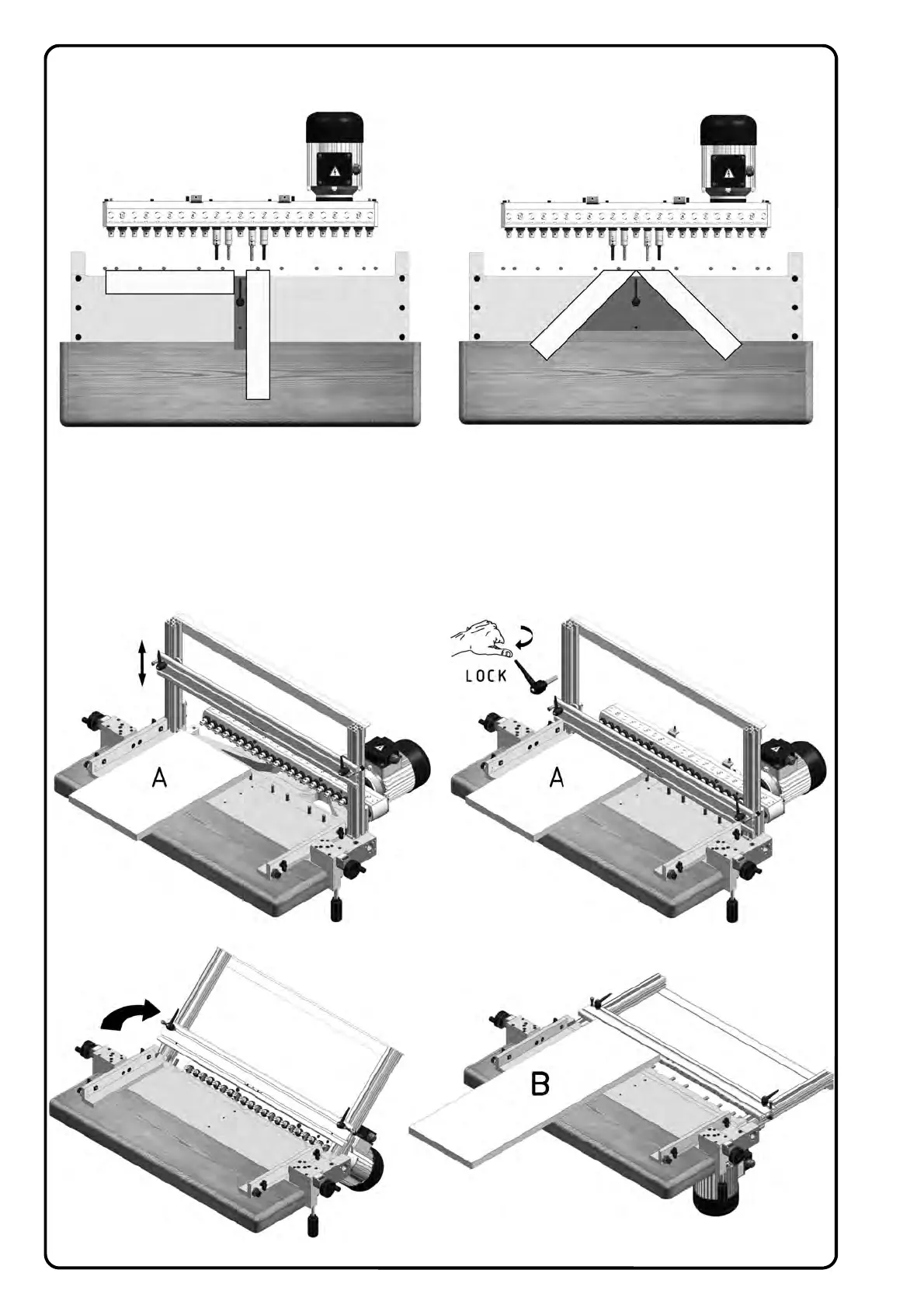 LOCK

A

A

B