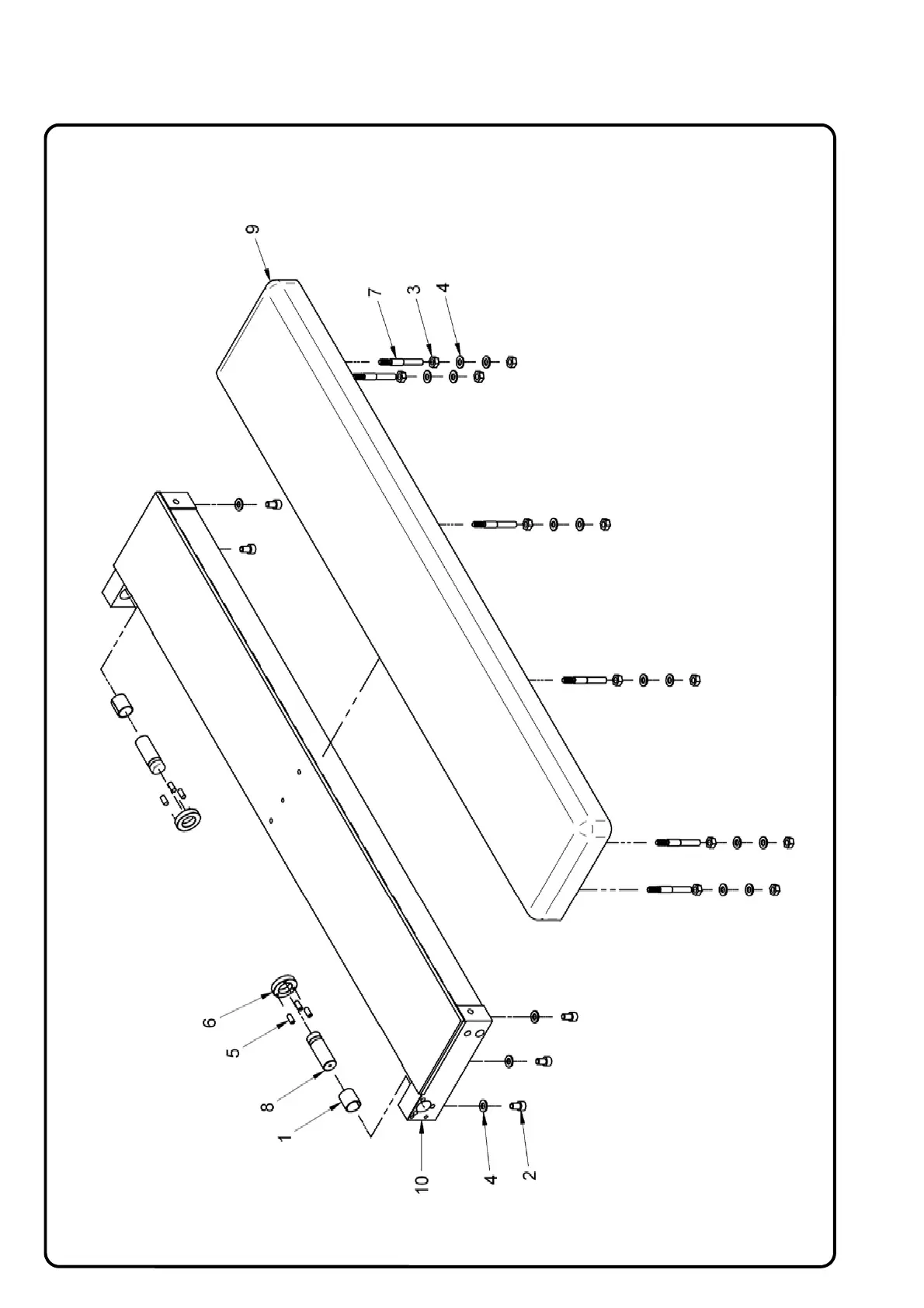 9
7
3
4
6
5
8
1
10
4
2