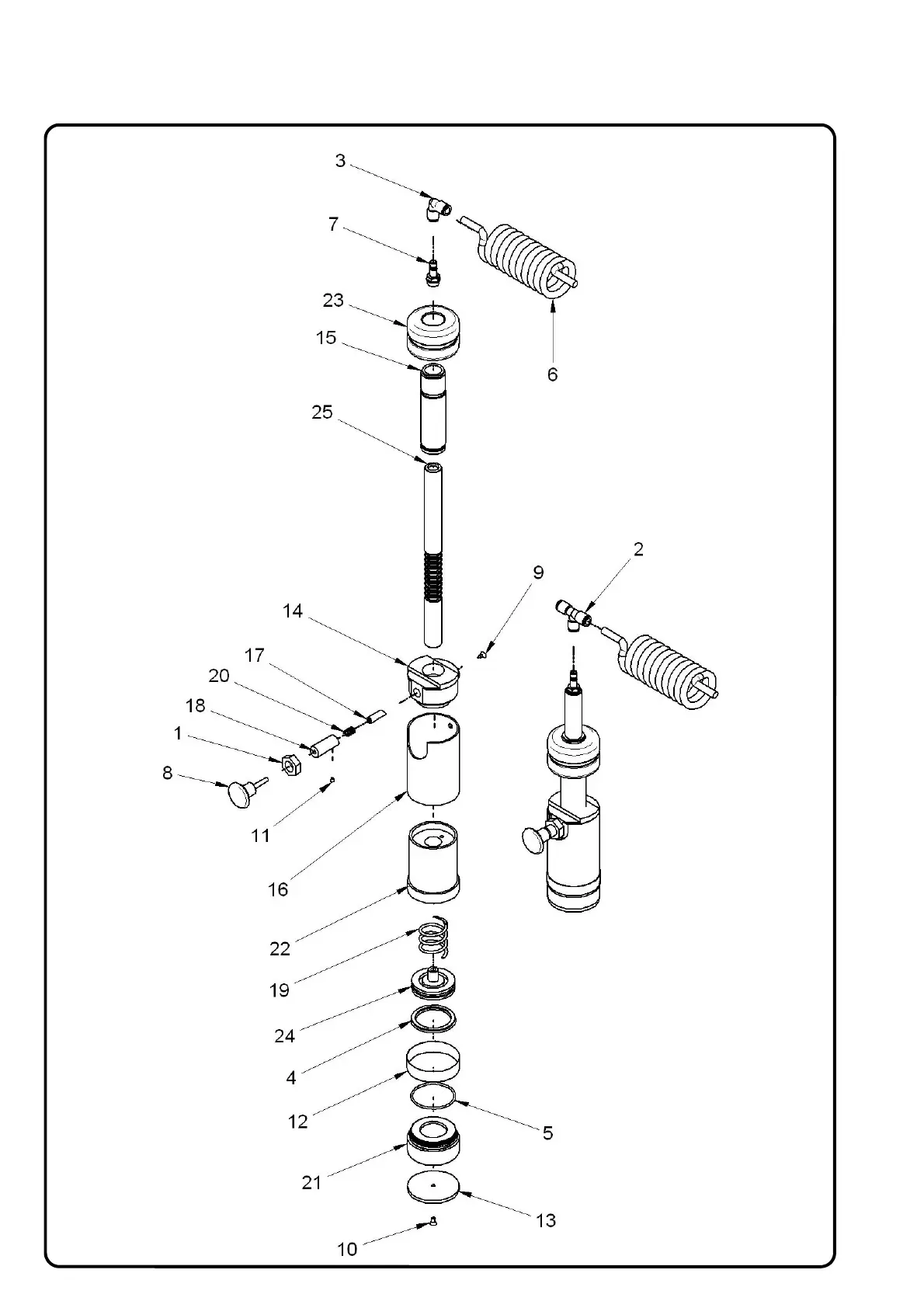 3
7
23
15
6
25
2
9
14
17
20
18
1
8
11
16
22
19
24
4
12
5
21
13
10