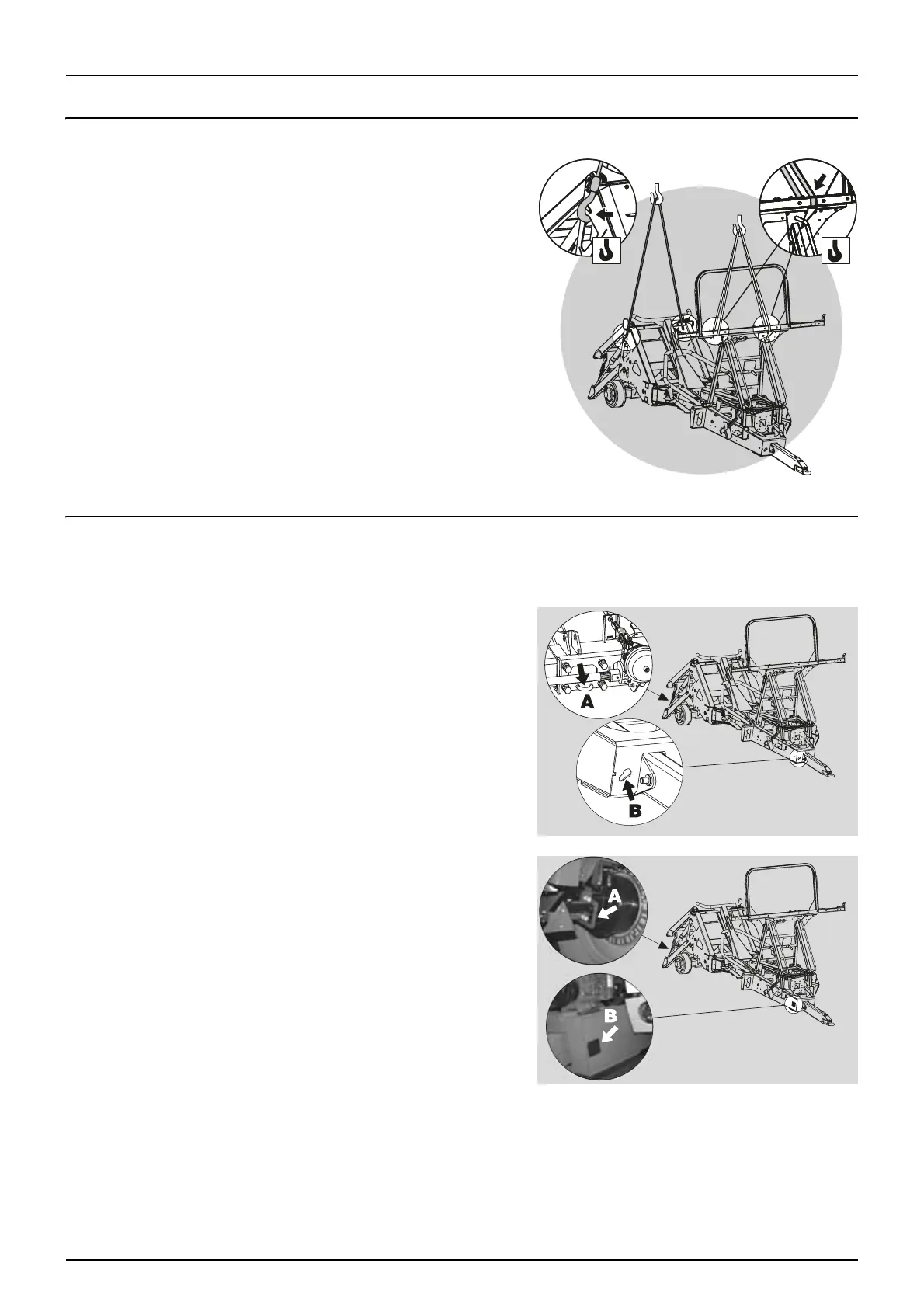 A

B

A

B