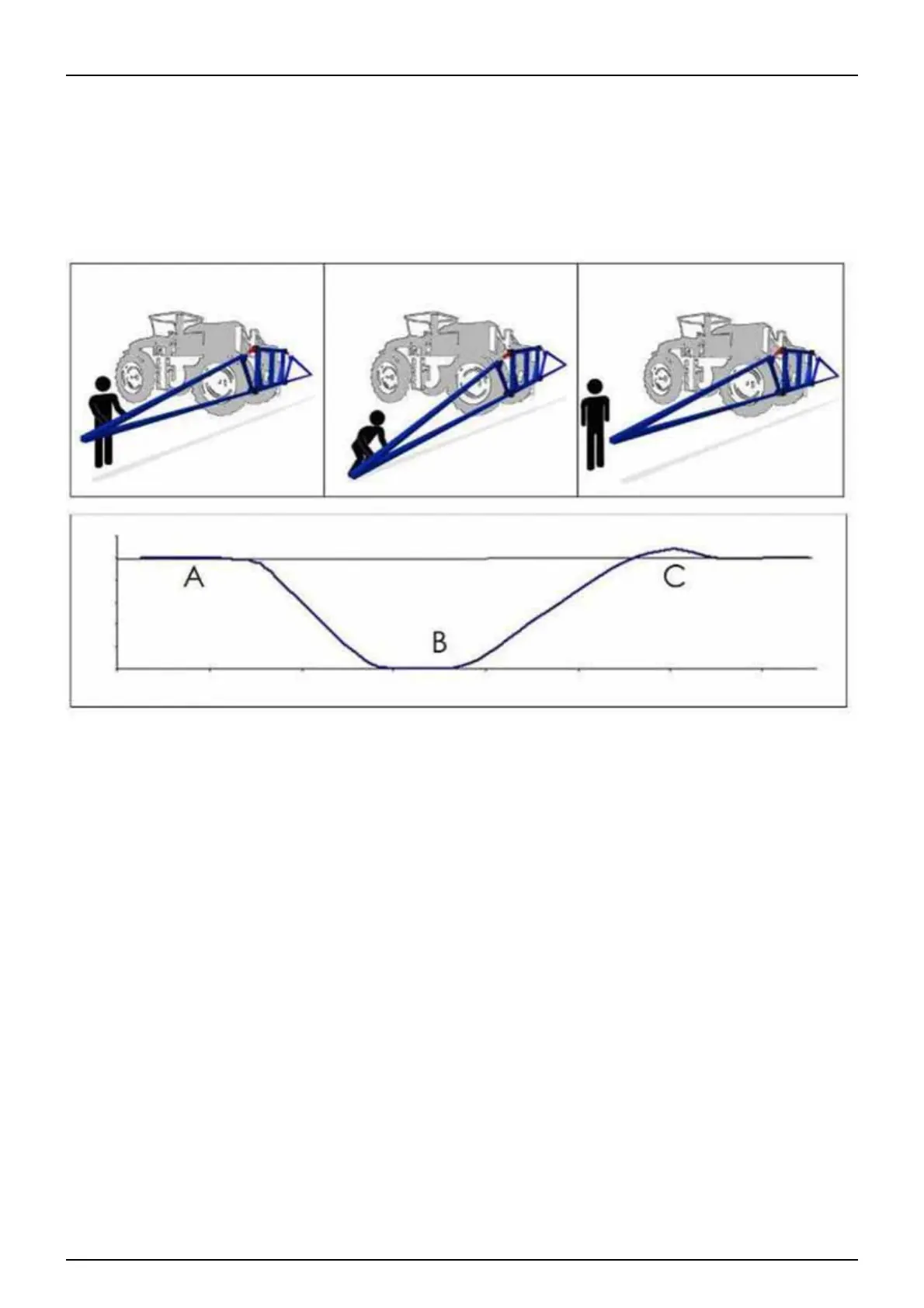 A

B

C