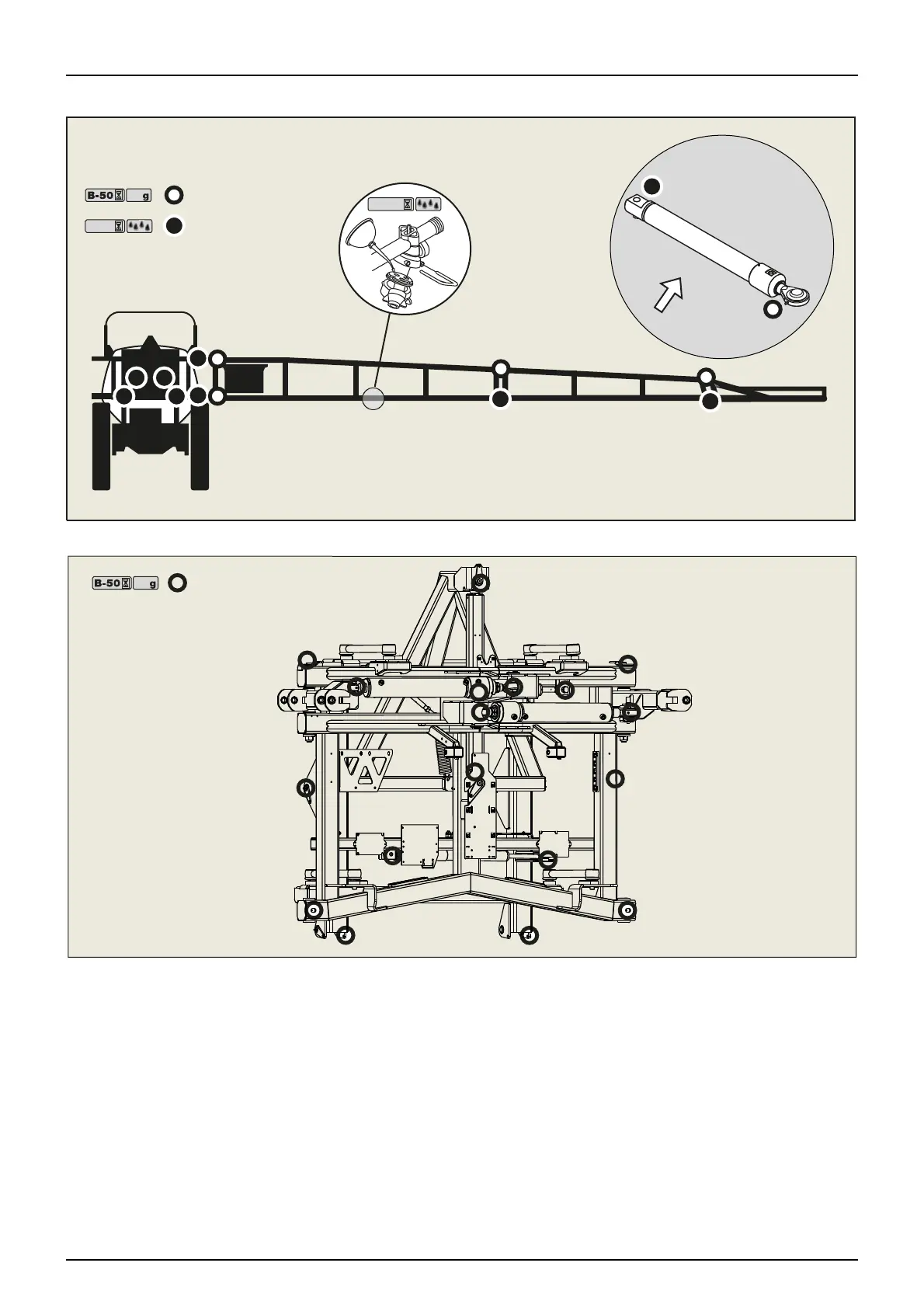 B-50 g

B-50 g