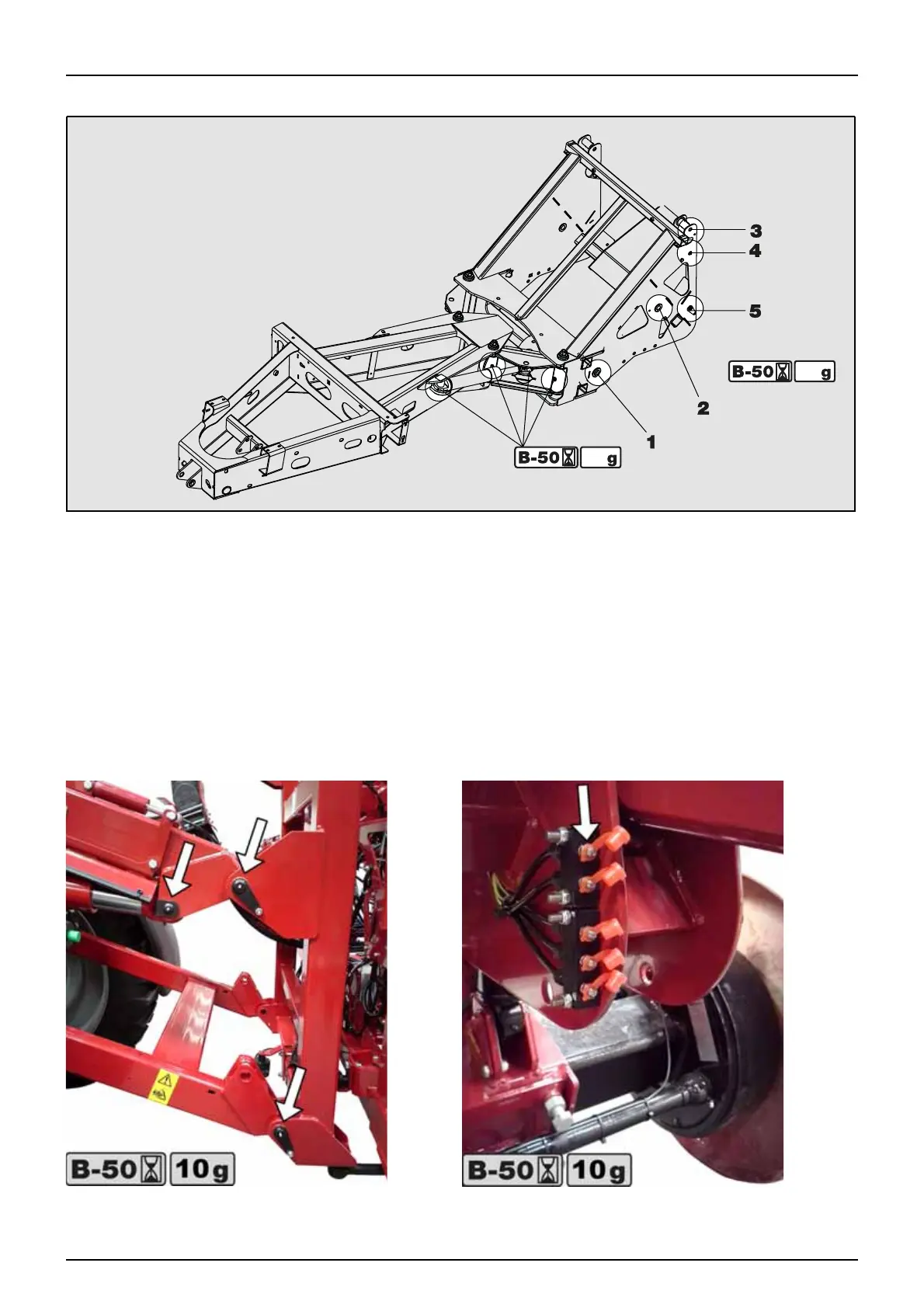 3
4
5
B-50 g
2
1
B-50 g

B-50 10g

B-50 10g