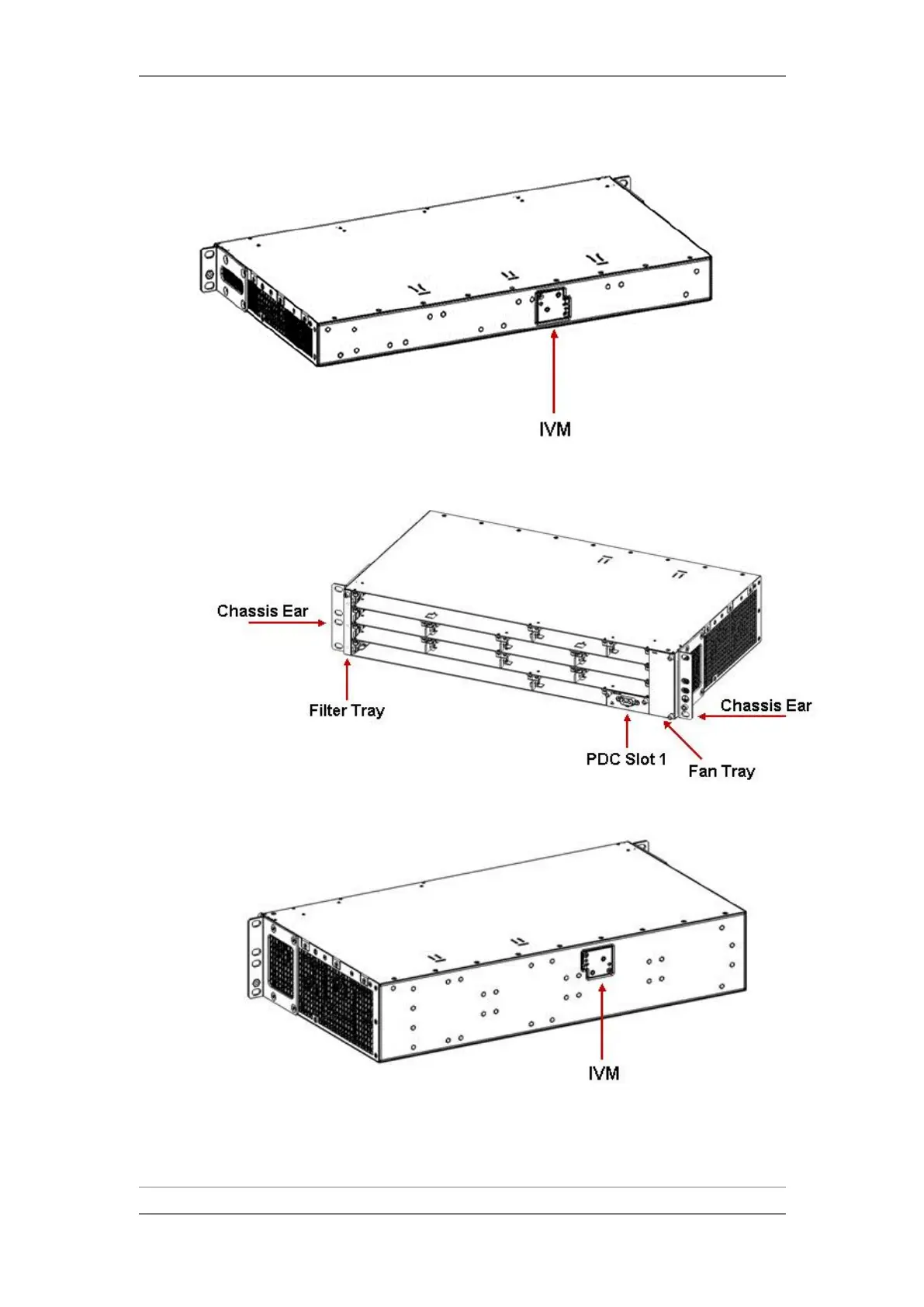 IVM

Chassis Ear

Filter Tray

Chassis Ear

PDC Slot 1

Fan Tray

IVM