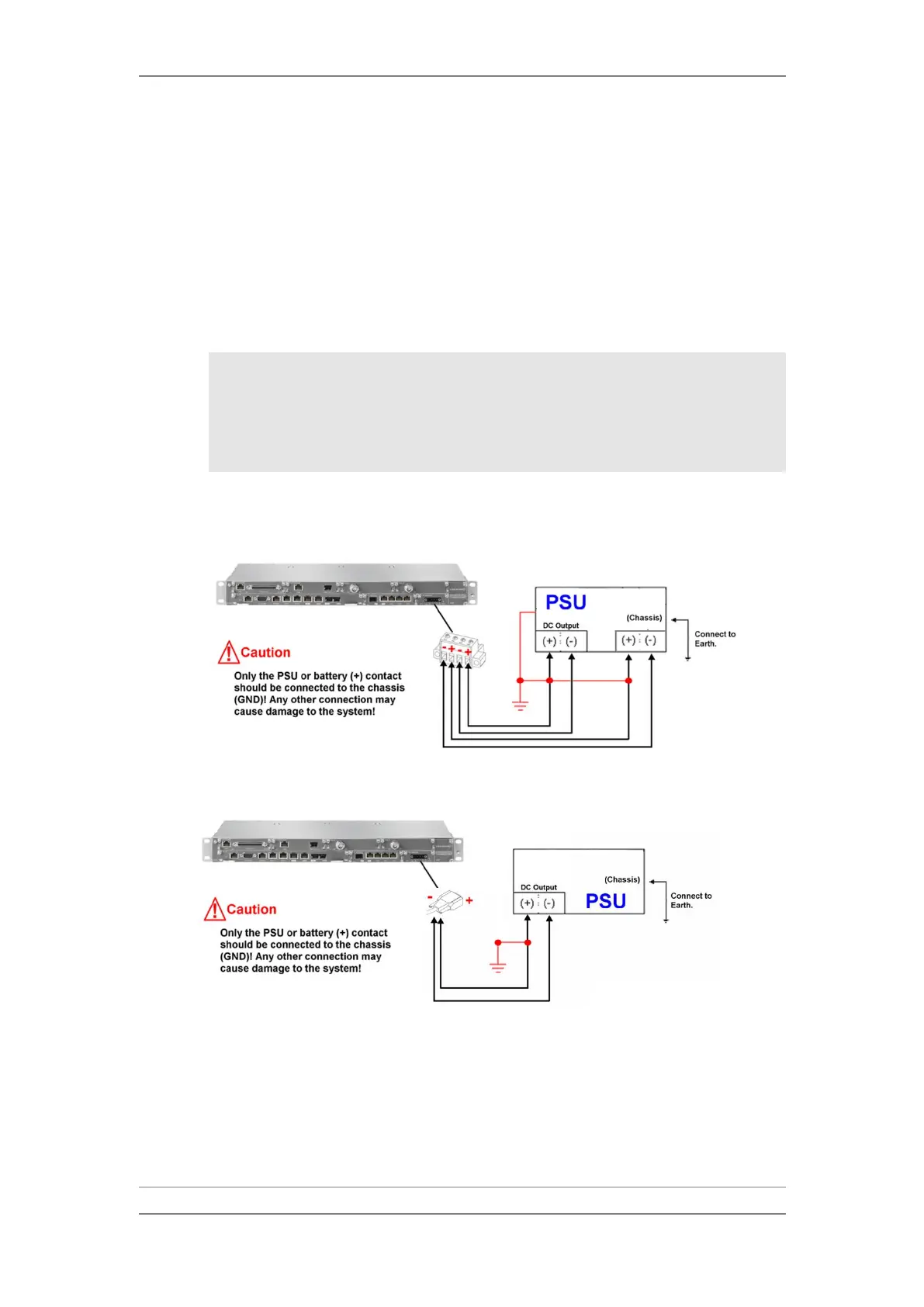 PSU

DC Output

(Chassis)

(+) (-)

(+) (-)

Connect to Earth.

- + - +

Caution

Only the PSU or battery (+) contact should be connected to the chassis (GND)! Any other connection may cause damage to the system!

(Chassis)

DC Output

(+) (-)

PSU

Connect to Earth.

- +

Caution

Only the PSU or battery (+) contact should be connected to the chassis (GND)! Any other connection may cause damage to the system!