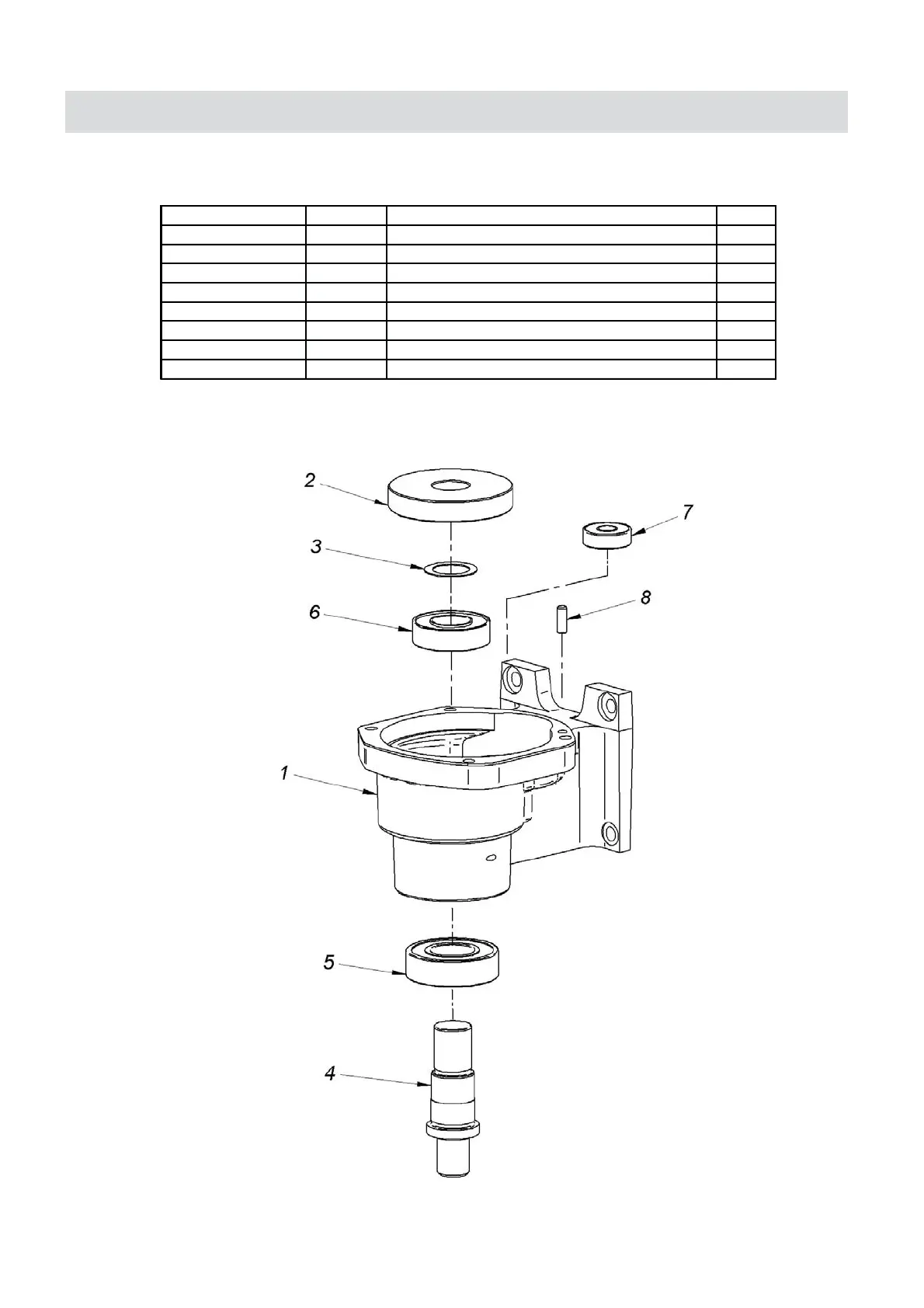 2

7

3

8

6

1

5

4