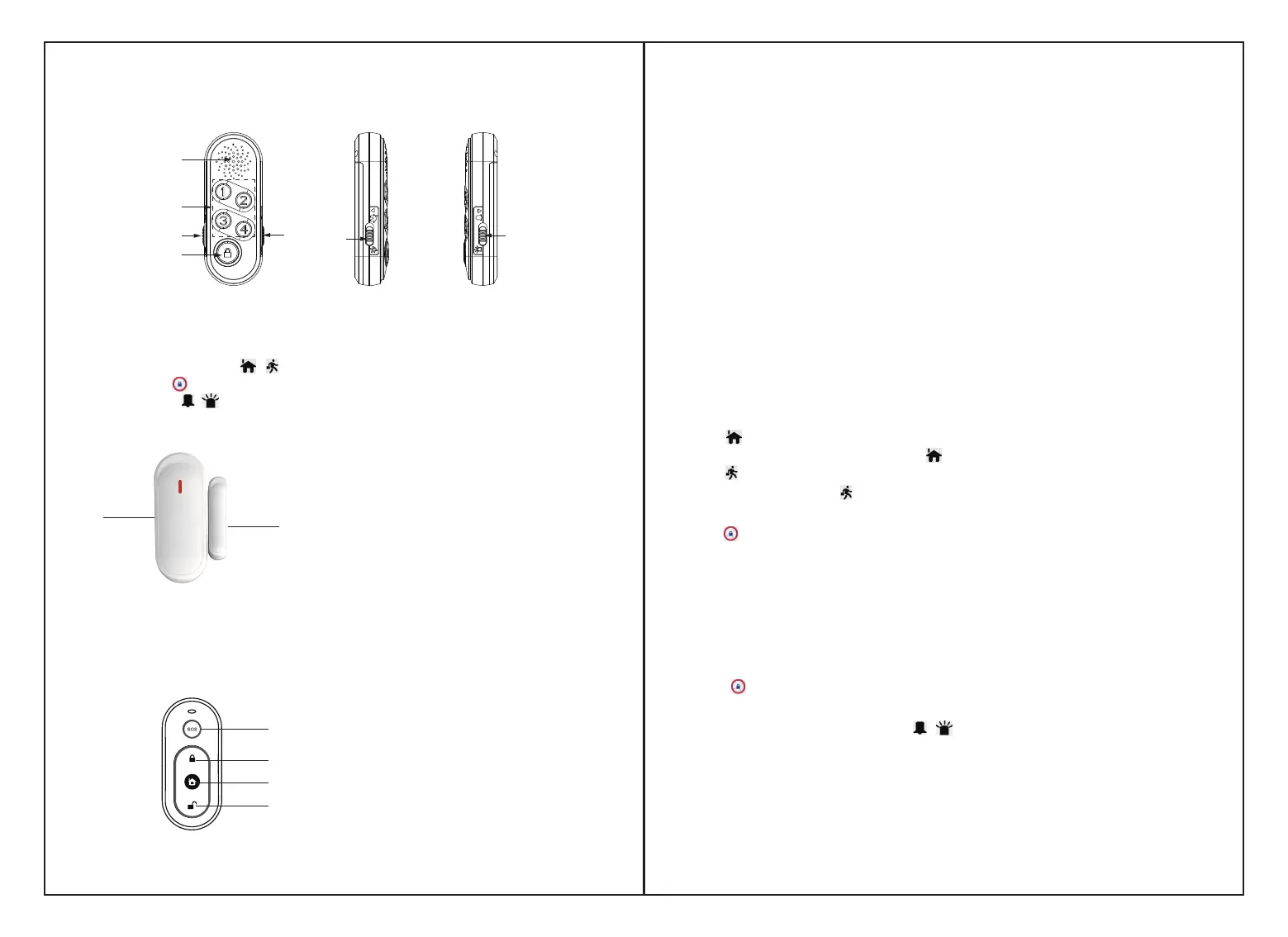 1
2
3
4
SOS