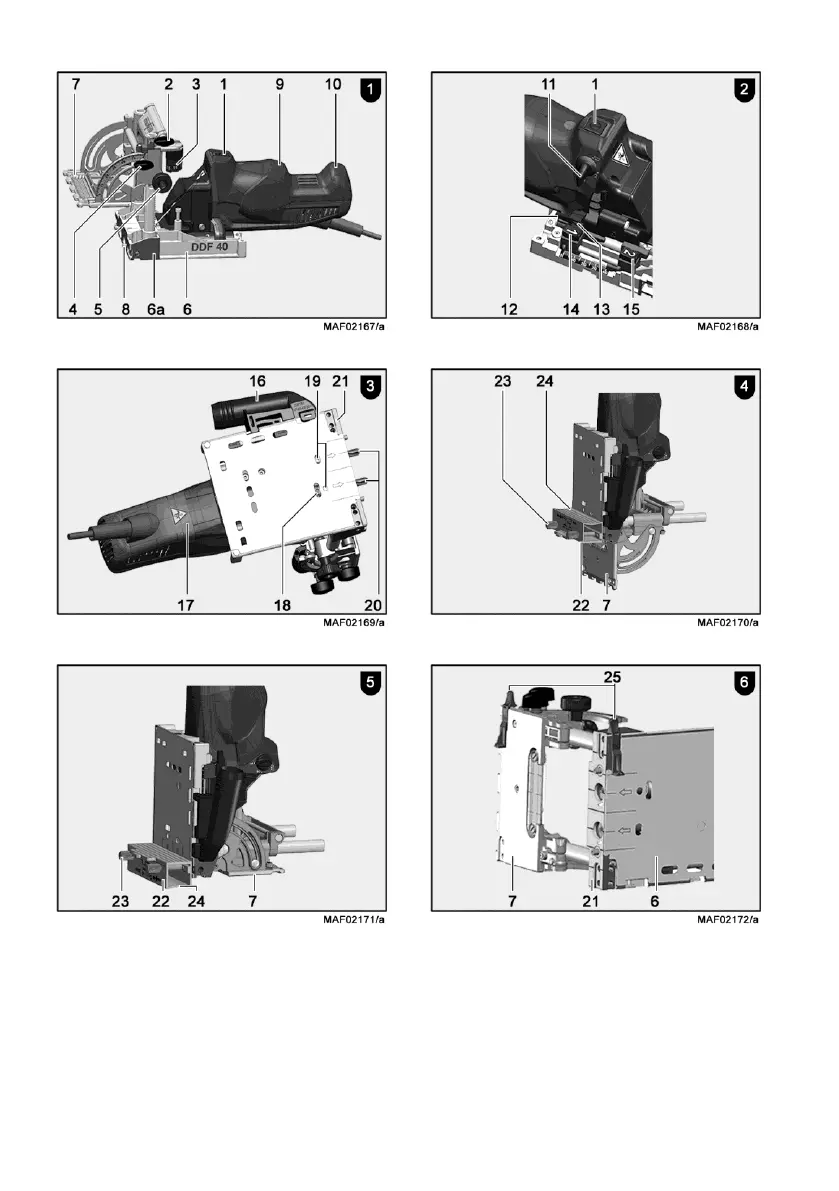 7 2 3 1 9 10 1

DDF 40

4 5 8 6a 6

MAF02167/a

11 1 2

12 14 13 15

MAF02168/a

16 19 21 3

17 18 20

MAF02169/a

23 24 4

22 7

MAF02170/a

5

23 22 24 7

MAF02171/a

25 6

7 21 6

MAF02172/a