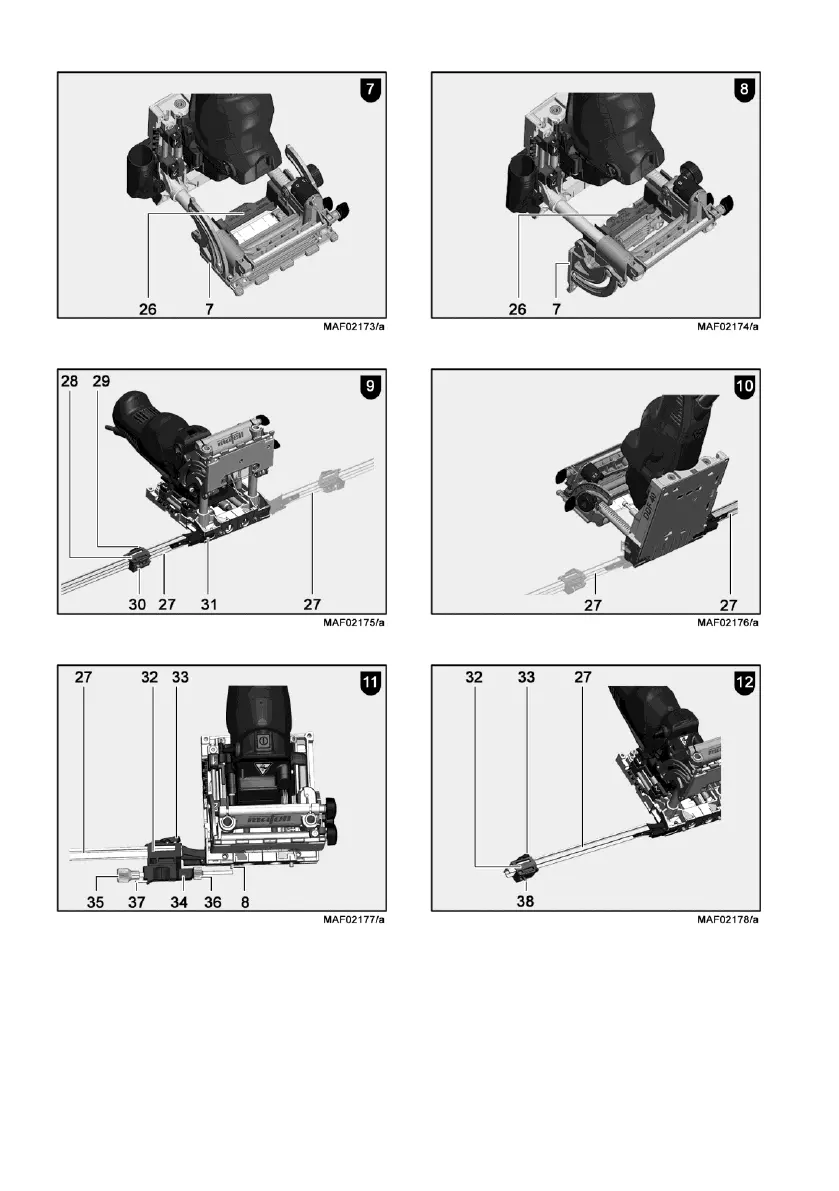 7

26 7

MAF02173/a

8

26 7

MAF02174/a

28 29

9

mafell

30 27 31 27

MAF02175/a

10

DDF 40

27 27

MAF02176/a

27 32 33

11

mafell

35 37 34 36 8

MAF02177/a

32 33 27

12

38

MAF02178/a