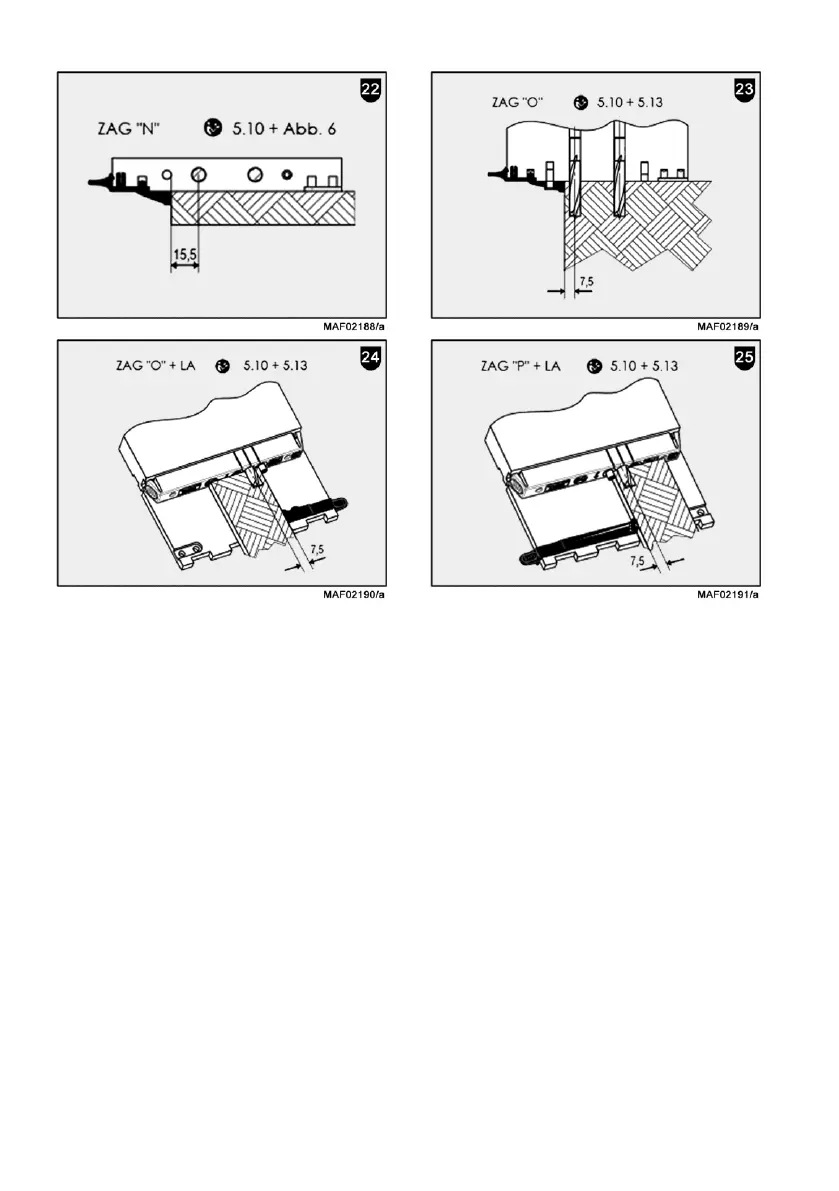 22

ZAG "N" 5.10 + Abb. 6

15,5

MAF02188/a

23

ZAG "O" 5.10 + 5.13

7,5

MAF02189/a

24

ZAG "O" + LA 5.10 + 5.13

7,5

MAF02190/a

25

ZAG "P" + LA 5.10 + 5.13

7,5

MAF02191/a