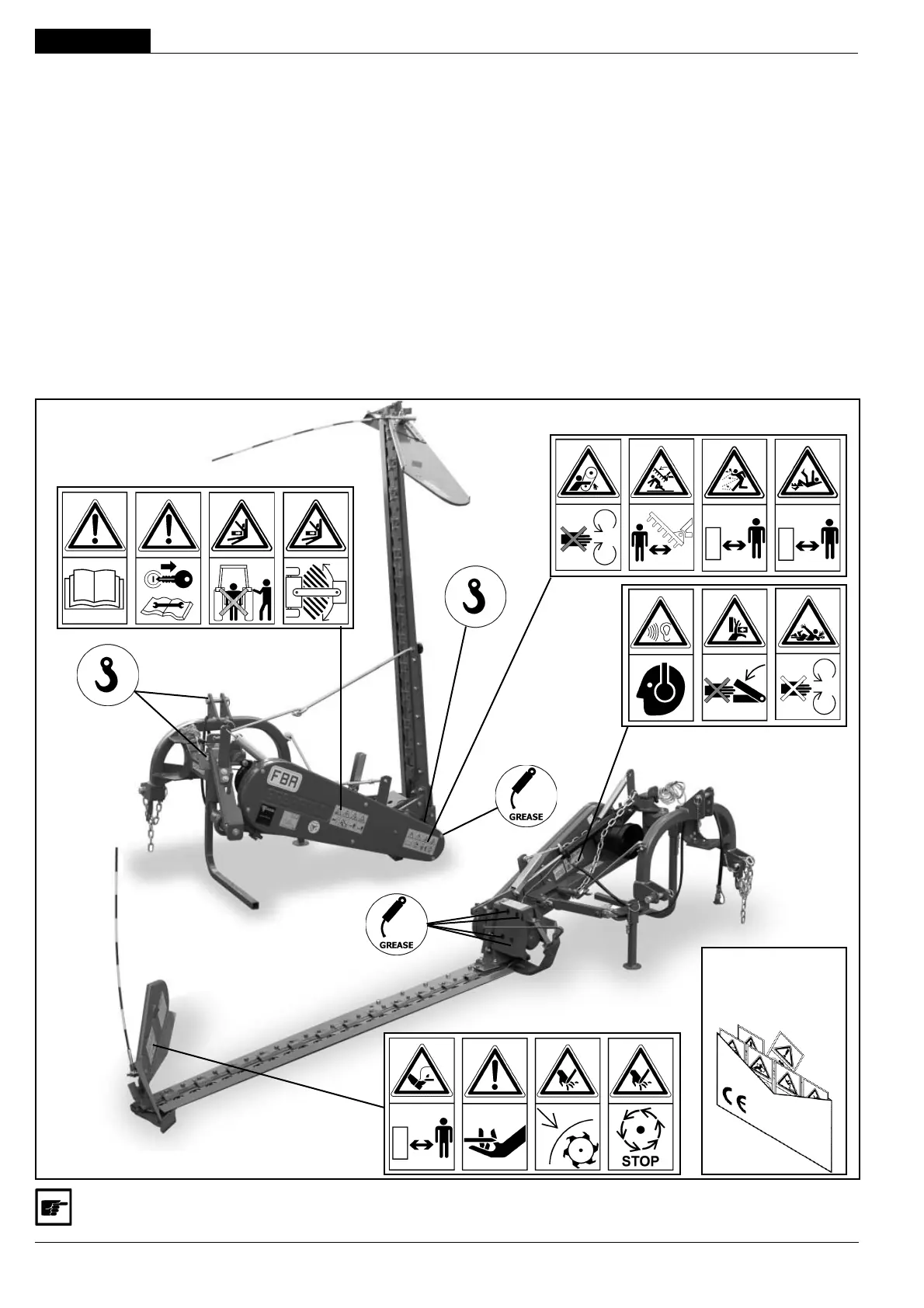 FBR

GREASE

GREASE

STOP

CE