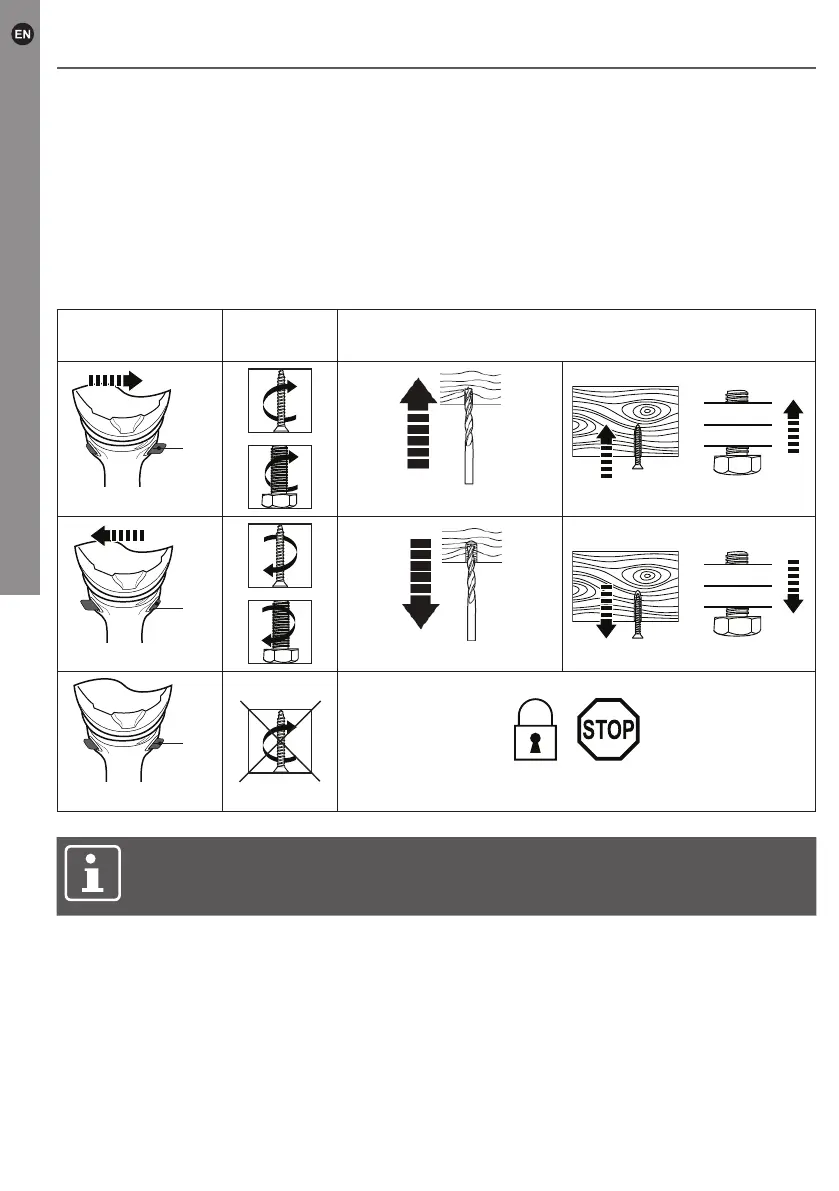 EN

STOP