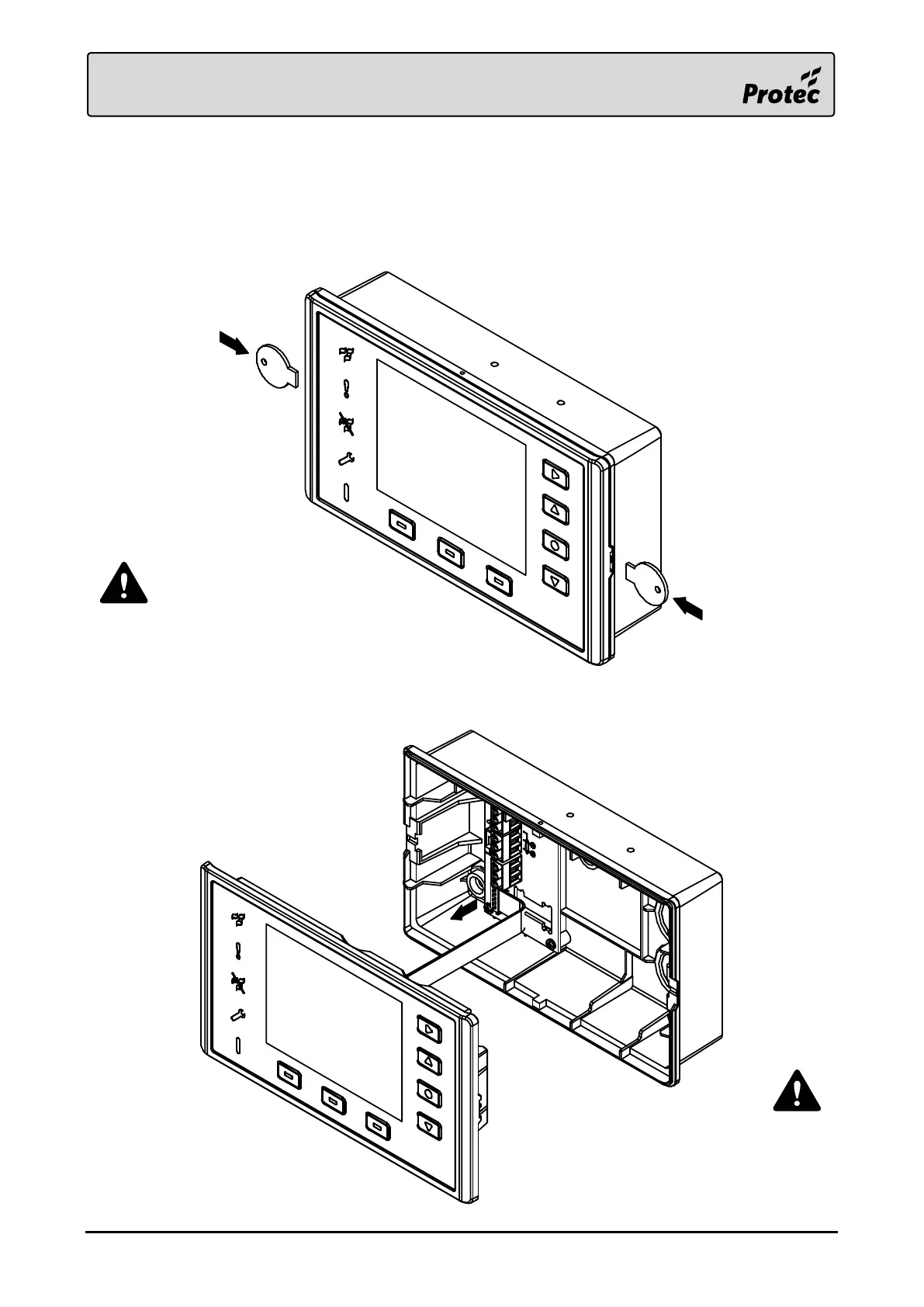 Protec