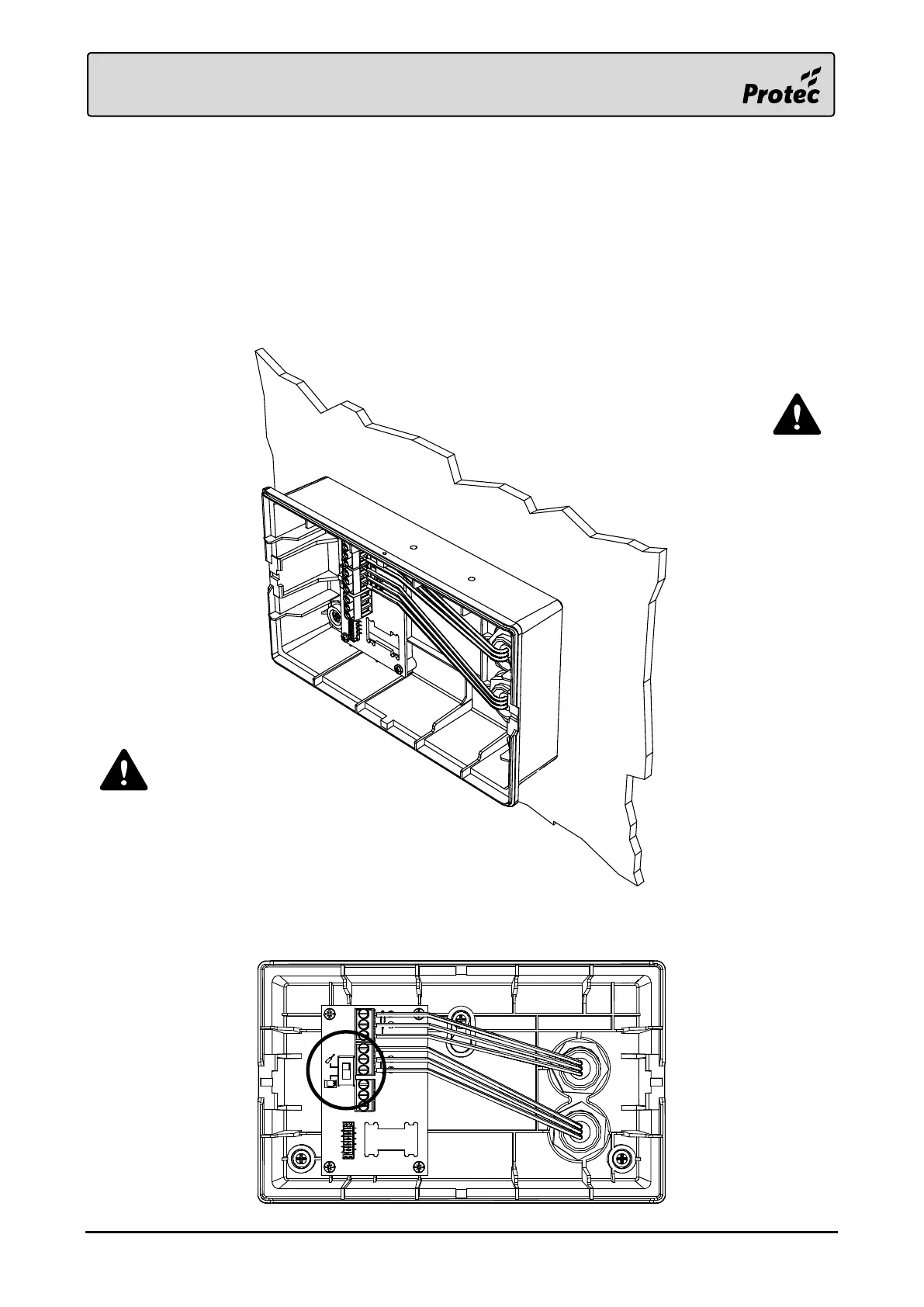 Protec