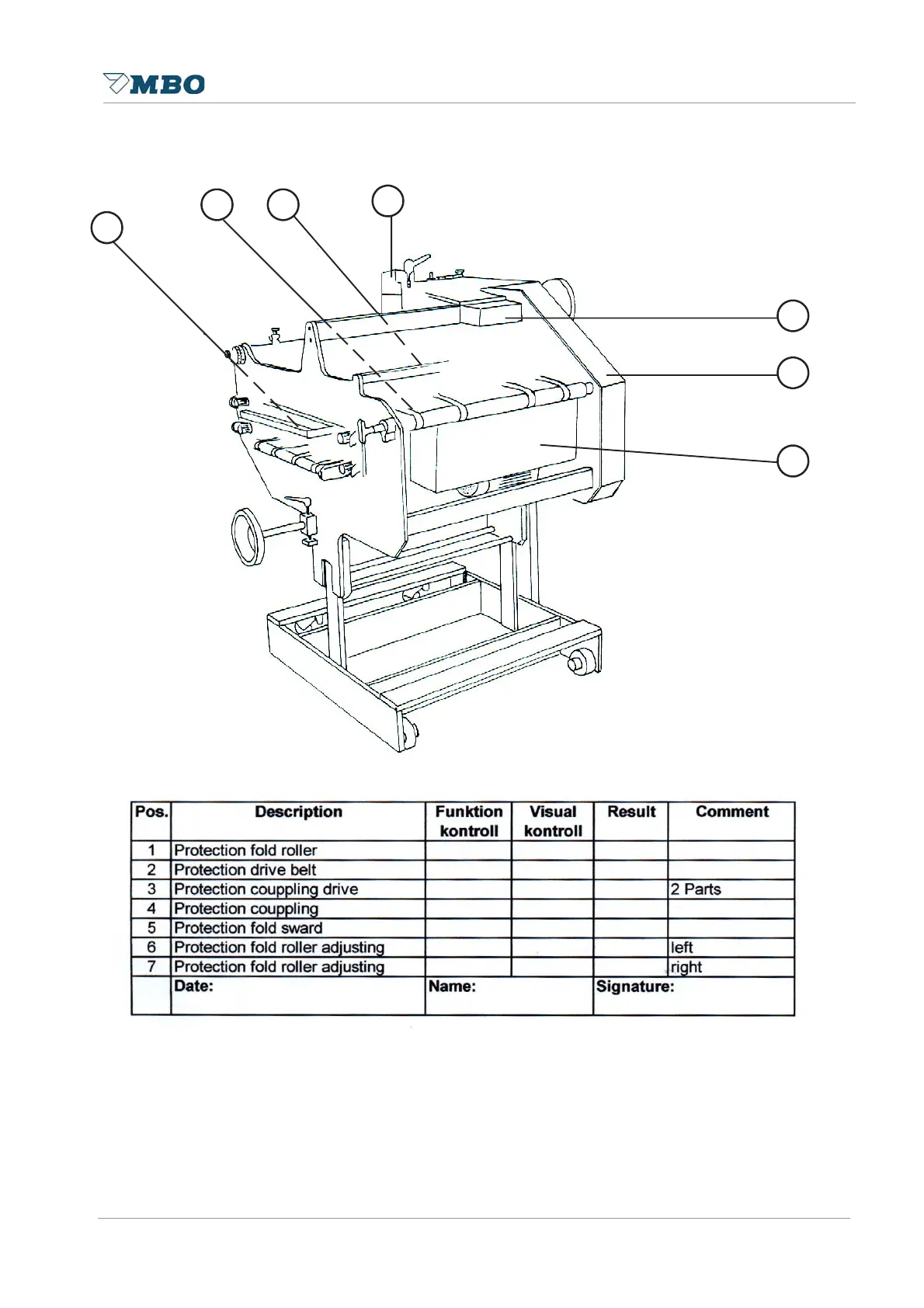 MBO

| Pos. | Description | Funktion kontroll | Visual kontroll | Result | Comment |
|---|---|---|---|---|---|
| 1 | Protection fold roller | | | | |
| 2 | Protection drive belt | | | | |
| 3 | Protection couppling drive | | | | 2 Parts |
| 4 | Protection couppling | | | | |
| 5 | Protection fold sward | | | | |
| 6 | Protection fold roller adjusting | | | | left |
| 7 | Protection fold roller adjusting | | | | right |
| | Date: | Name: | | Signature: | |