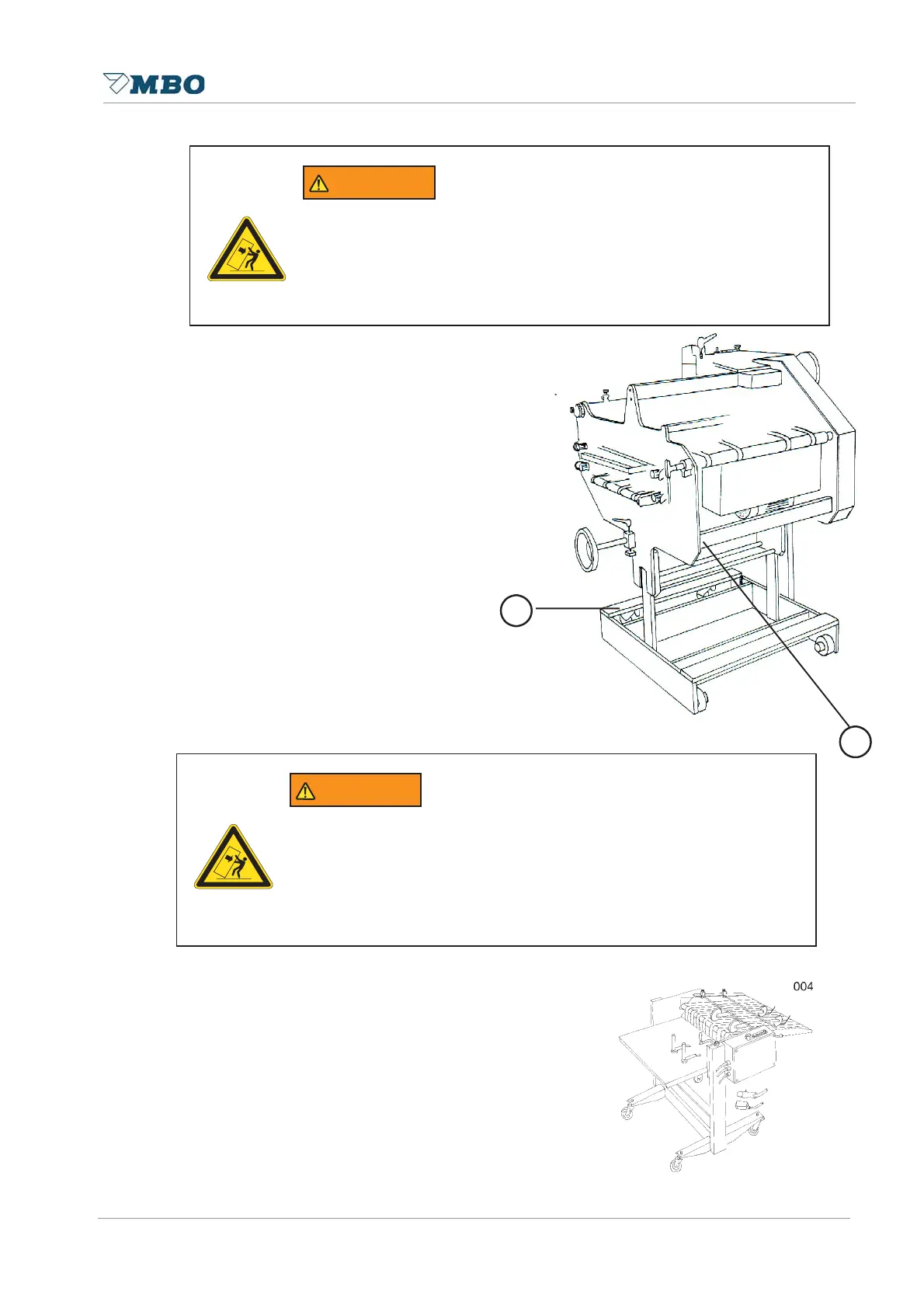 MBO

004