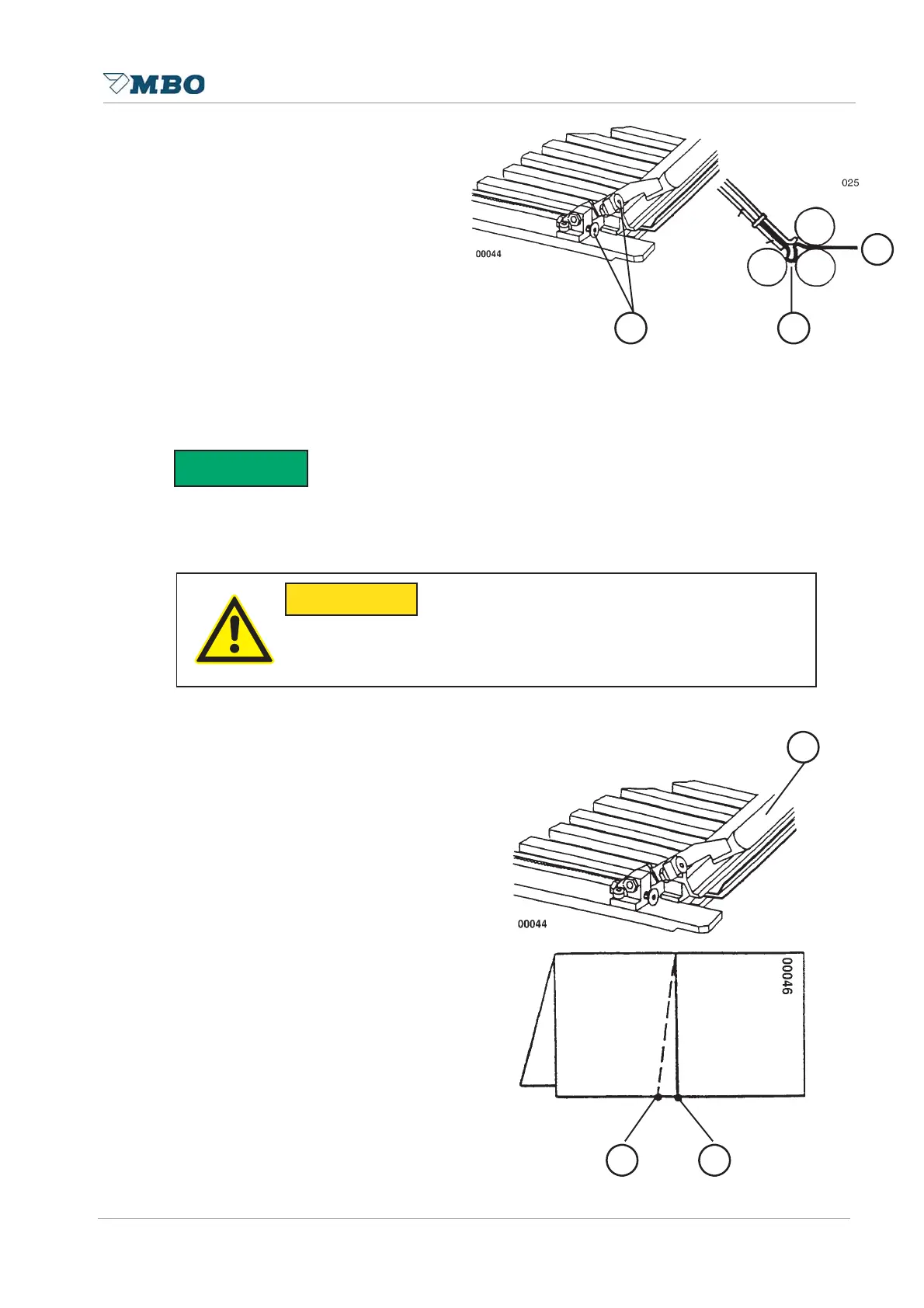 MBO

025

00044

00044

00046