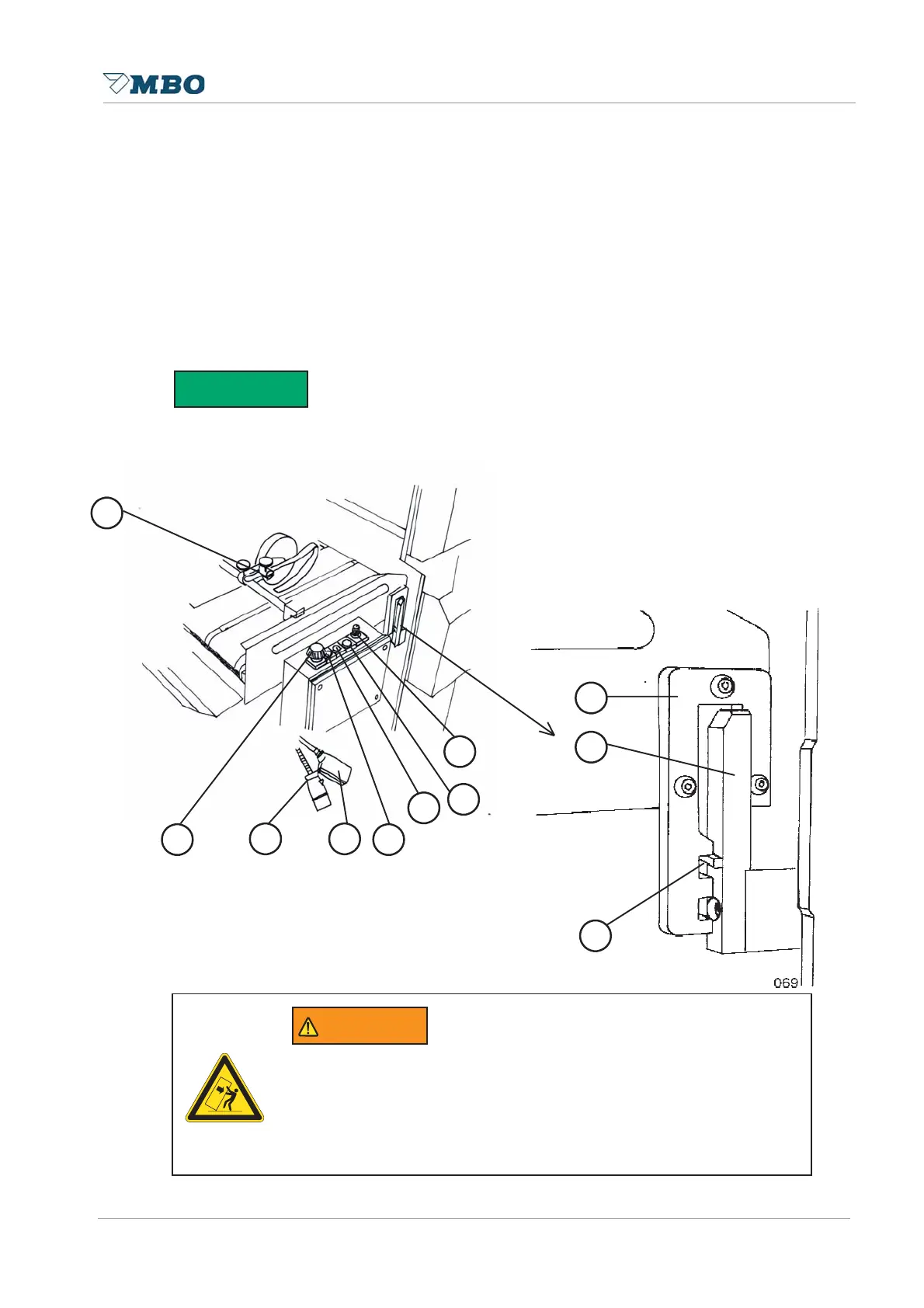 MBO

069