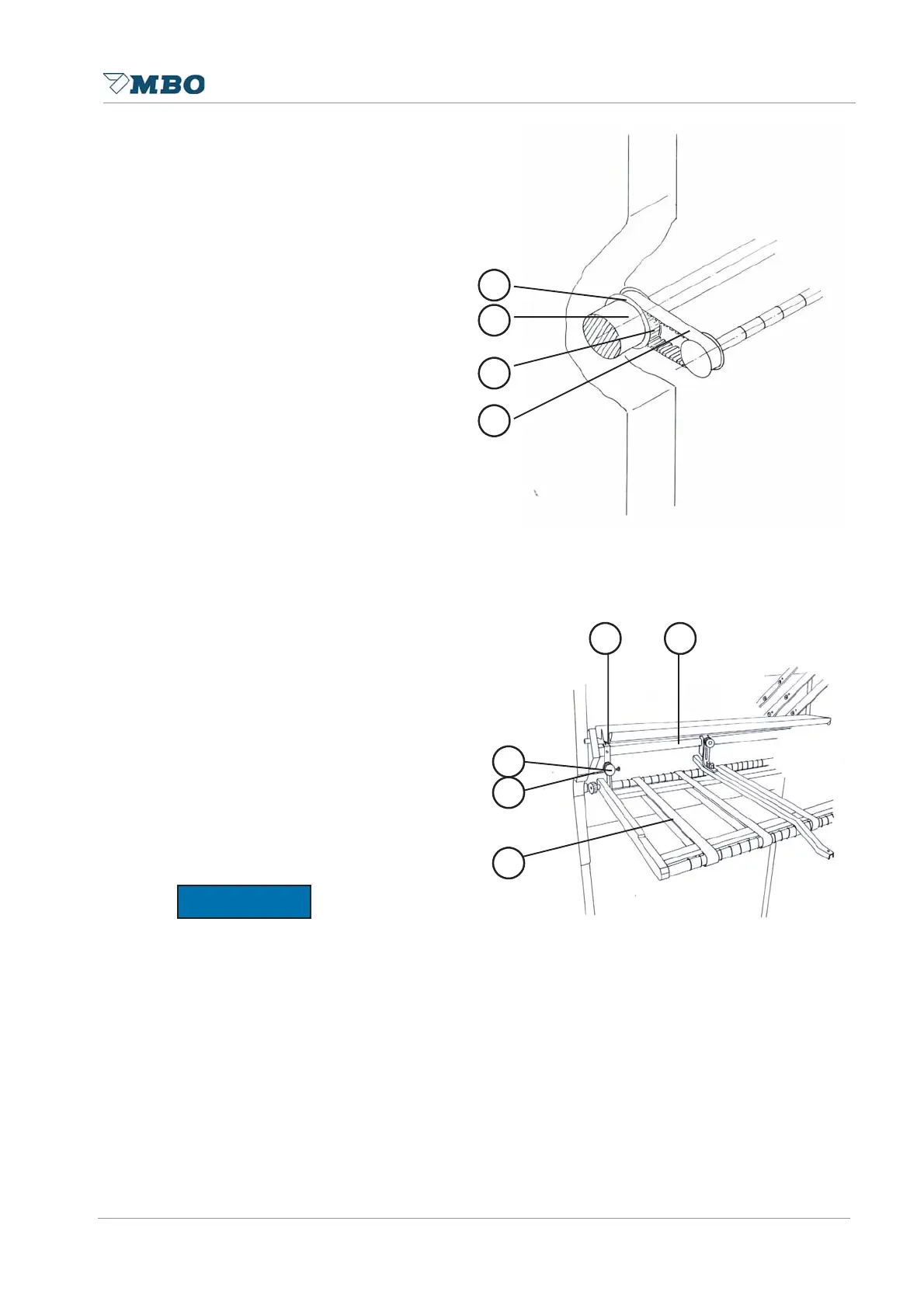 MBO