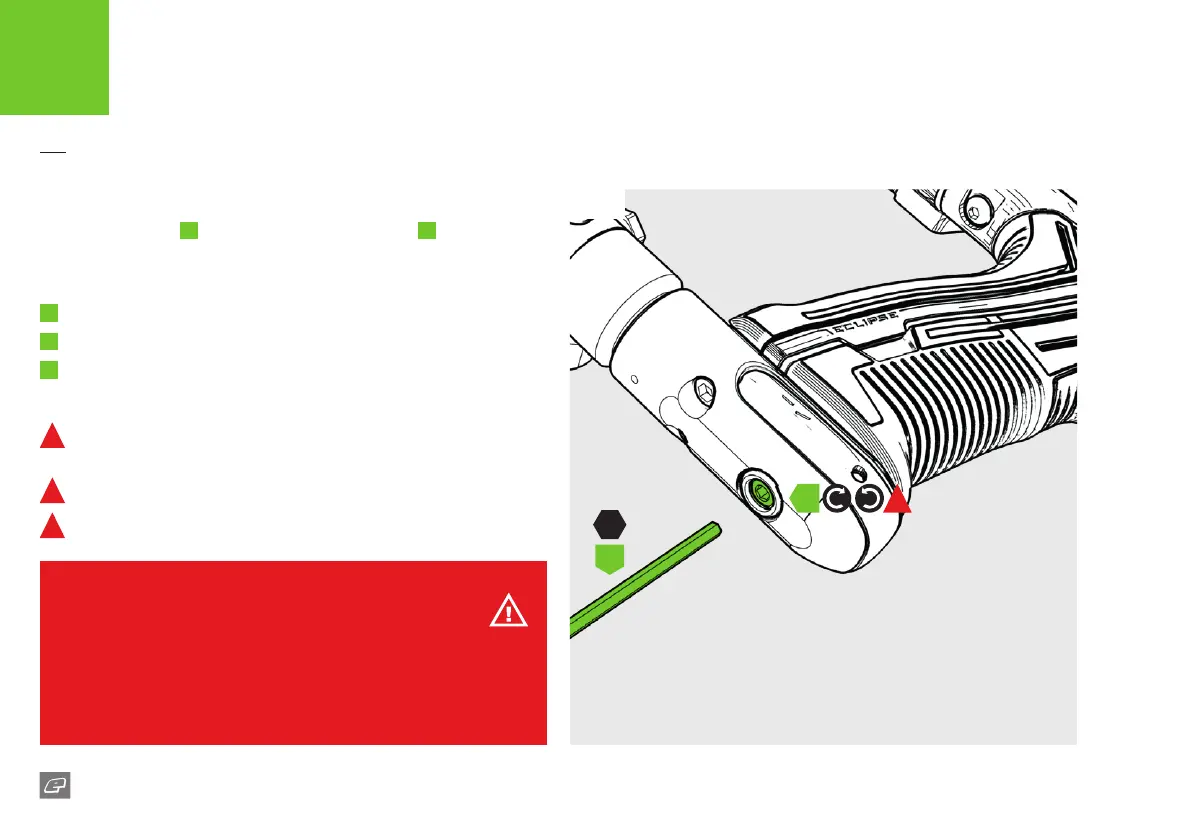 ECLIPSE