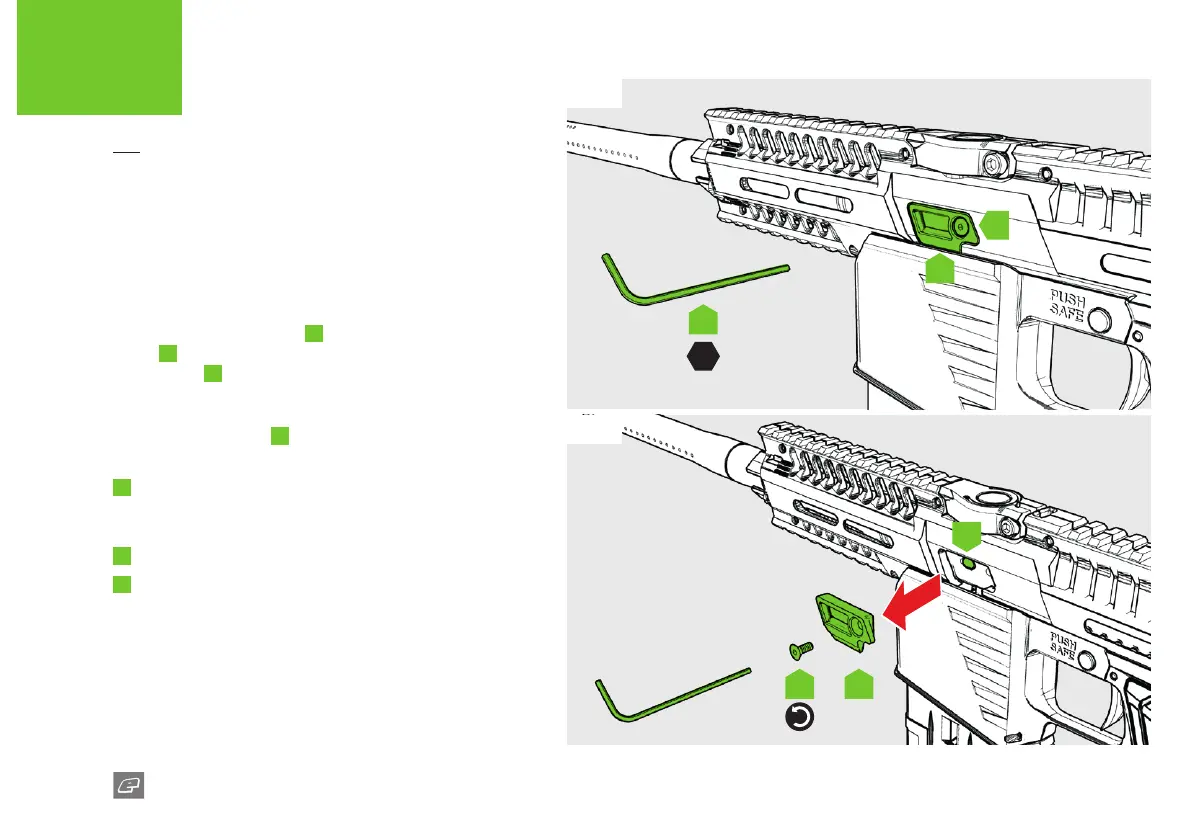 PUSH SAFE

PUSH SAFE