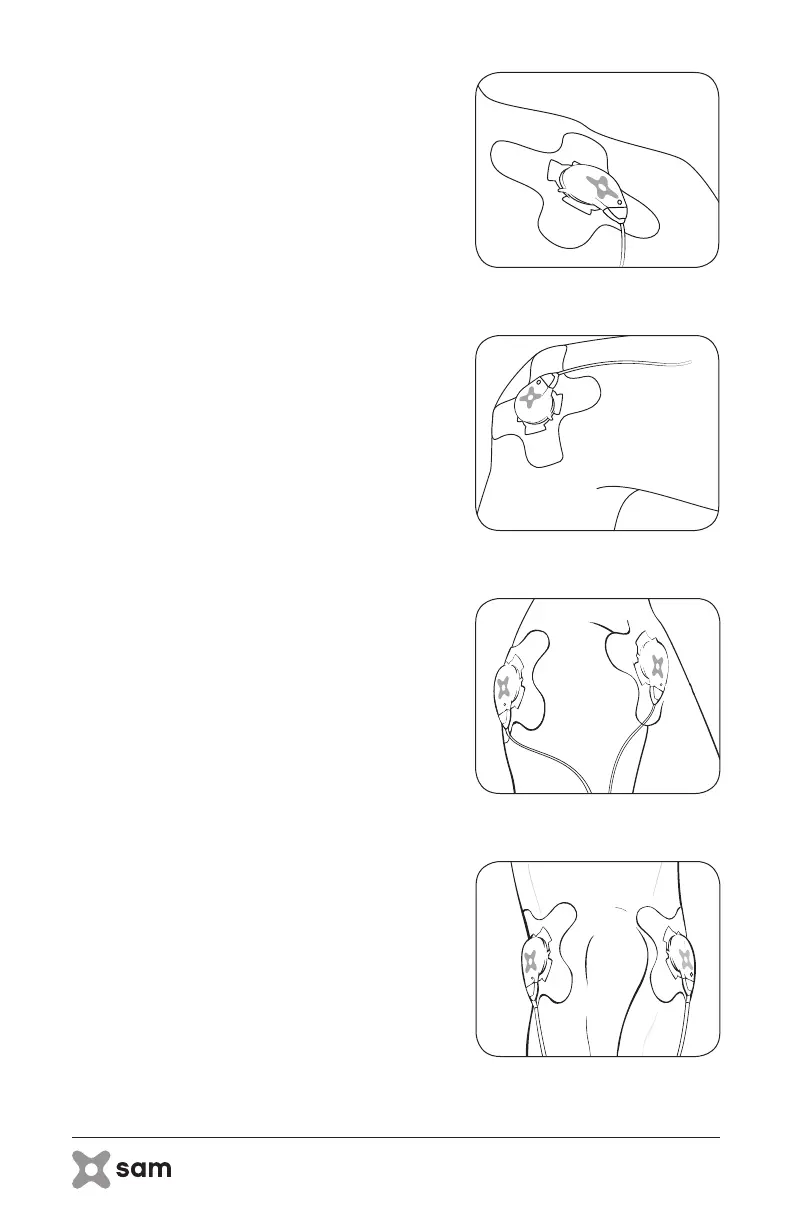 sam