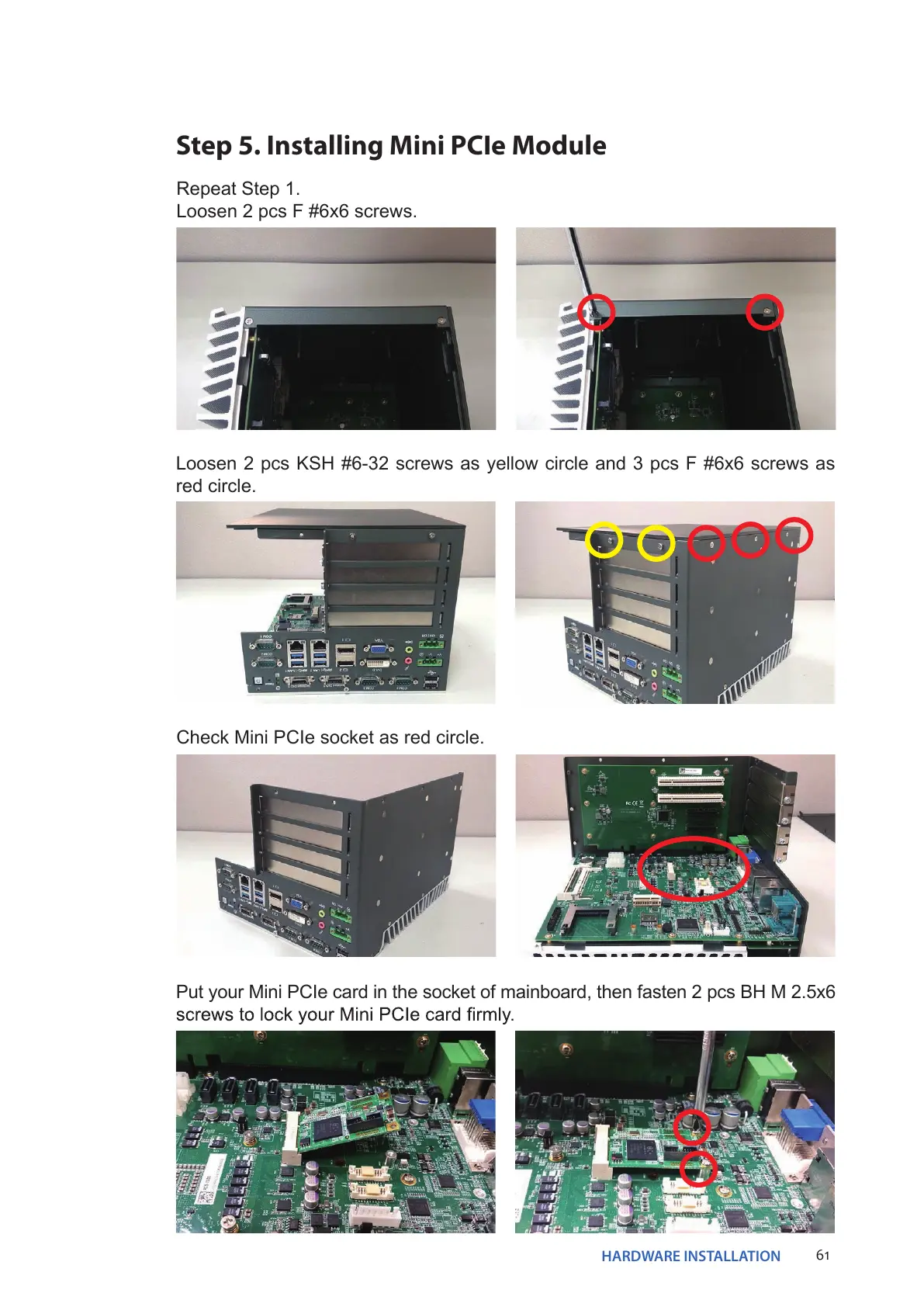 Step 5. Installing Mini PCIe Module

Repeat Step 1.
Loosen 2 pcs F #6x6 screws.

Loosen 2 pcs KSH #6-32 screws as yellow circle and 3 pcs F #6x6 screws as red circle.

Check Mini PCIe socket as red circle.

Put your Mini PCIe card in the socket of mainboard, then fasten 2 pcs BH M 2.5x6 screws to lock your Mini PCIe card firmly.

HARDWARE INSTALLATION 61