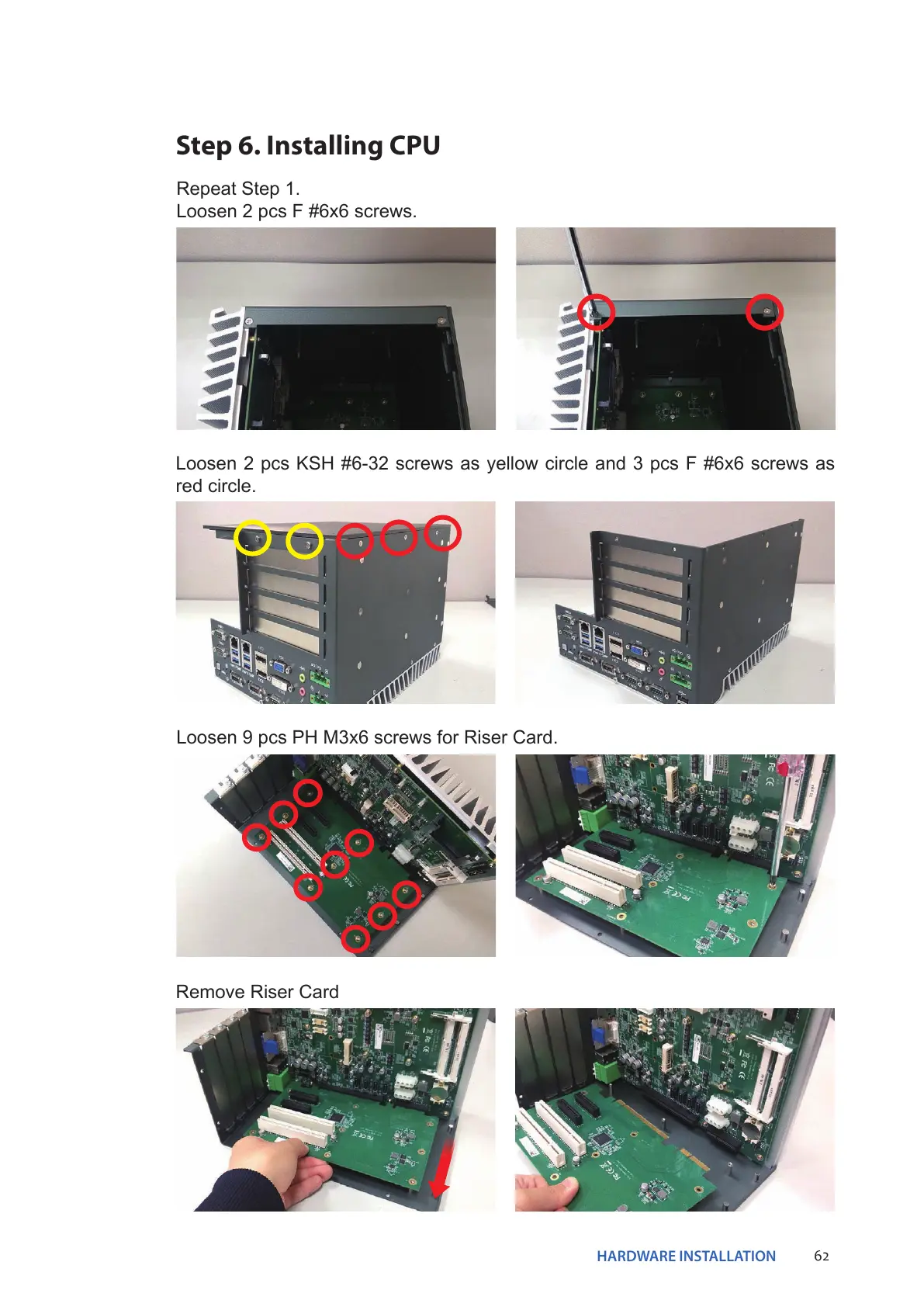 Step 6. Installing CPU

Repeat Step 1.
Loosen 2 pcs F #6x6 screws.

Loosen 2 pcs KSH #6-32 screws as yellow circle and 3 pcs F #6x6 screws as red circle.

Loosen 9 pcs PH M3x6 screws for Riser Card.

Remove Riser Card

HARDWARE INSTALLATION 62