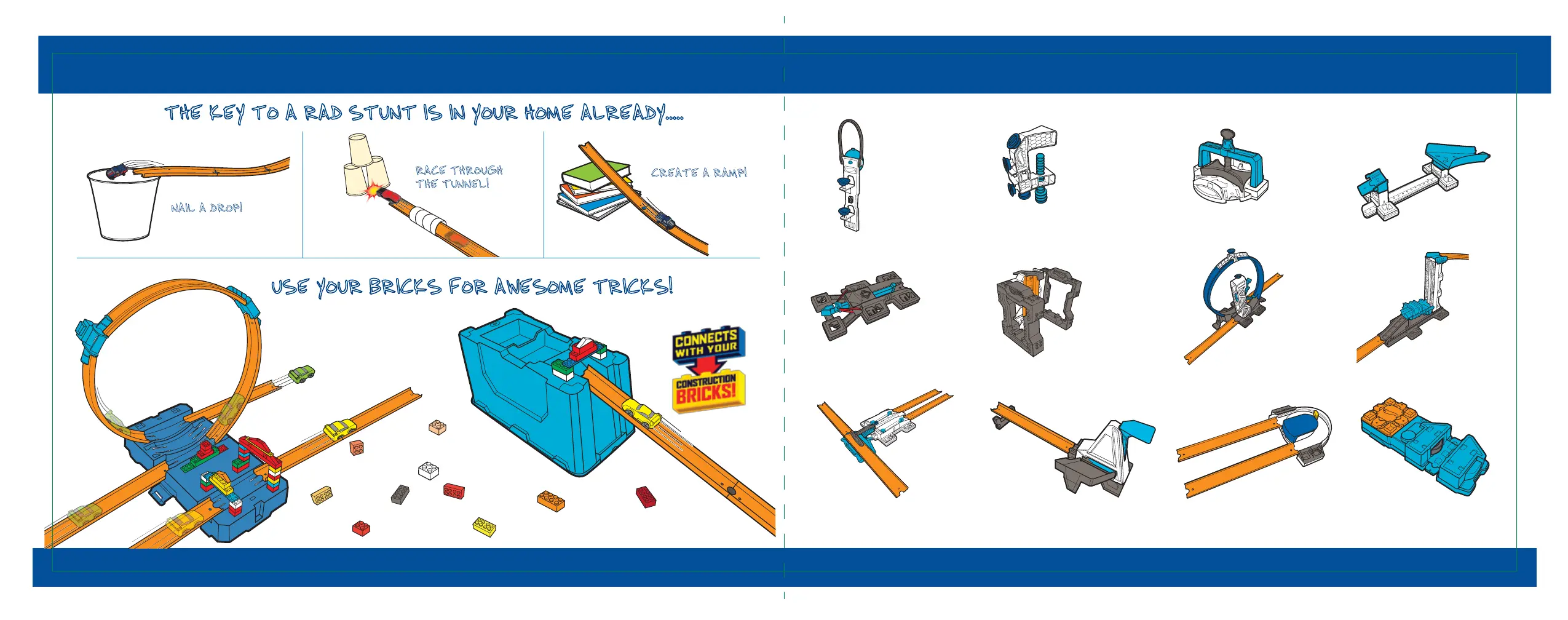 THE KEY TO A RAD STUNT IS IN YOUR HOME ALREADY.....

NAIL A DROP!

RACE THROUGH THE TUNNEL!

CREATE A RAMP!

USE YOUR BRICKS FOR AWESOME TRICKS!

CONNECTS WITH YOUR CONSTRUCTION BRICKS!