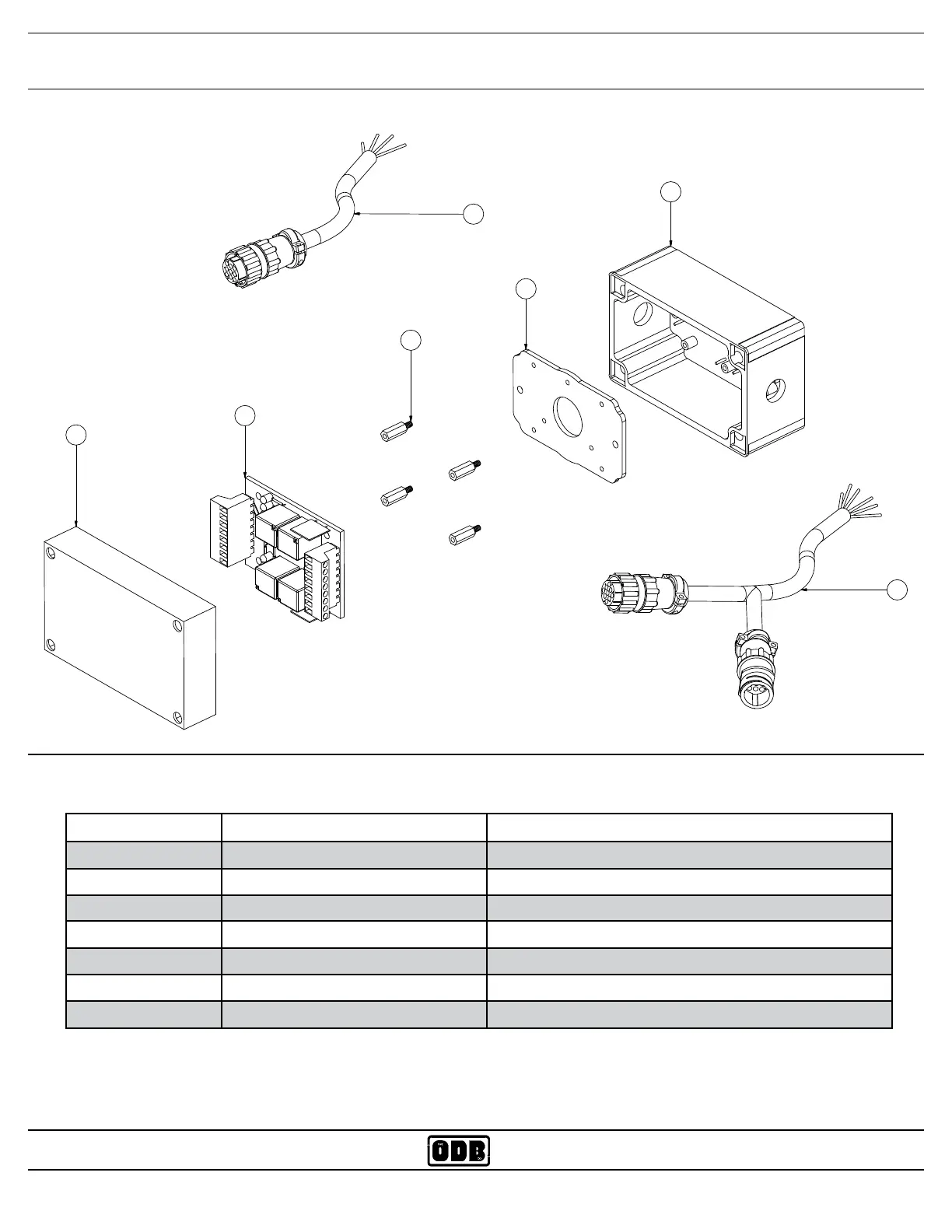 ODB