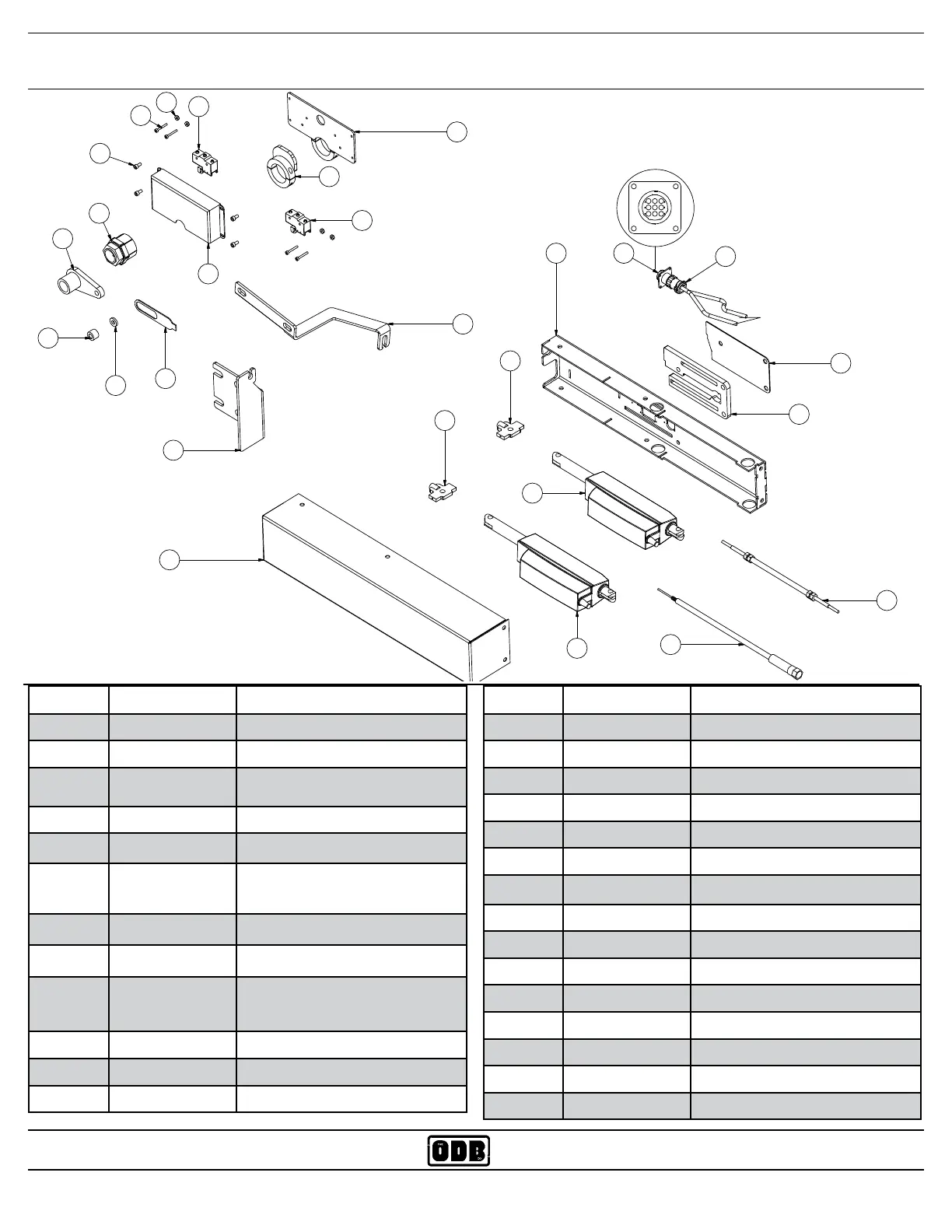 ODB