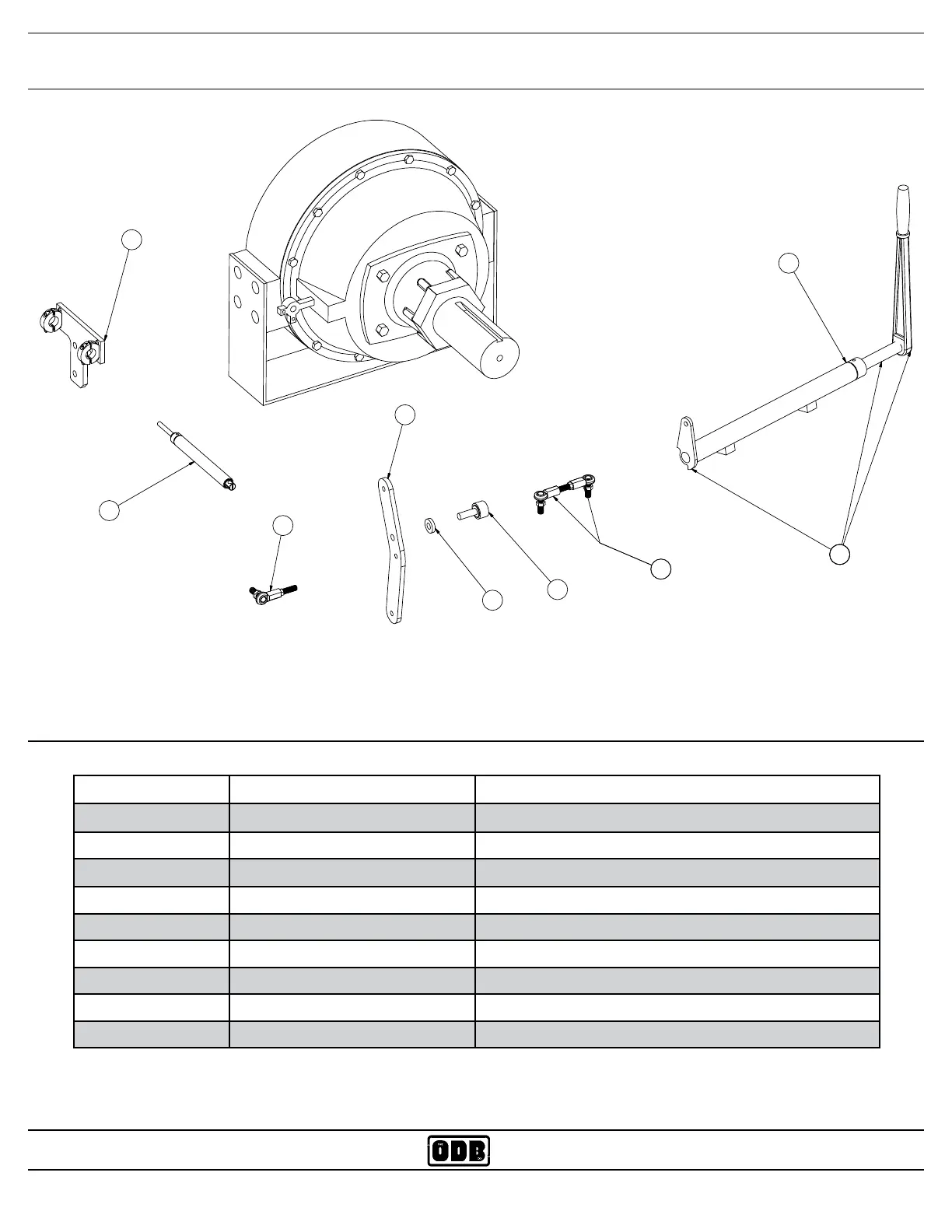 ODB