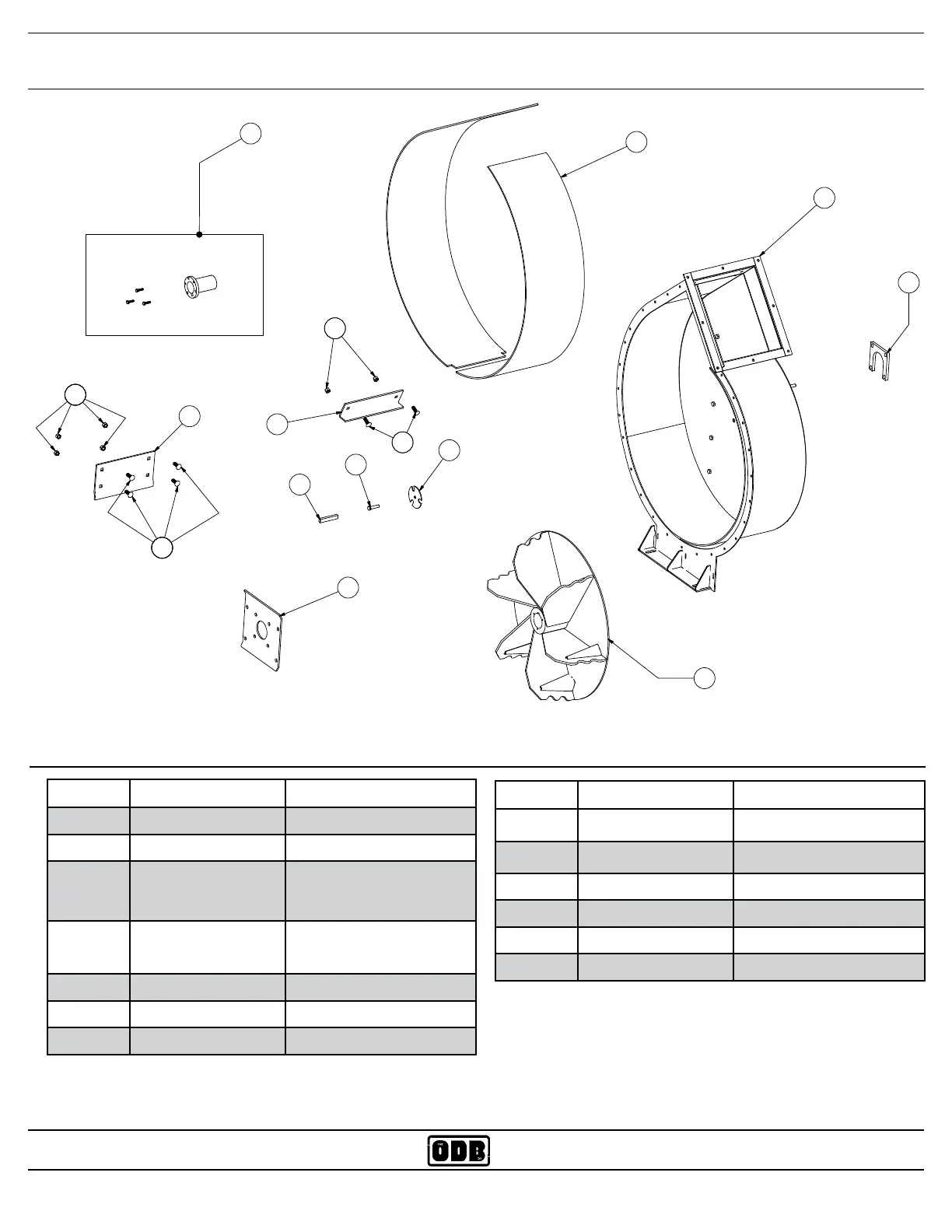 ODB