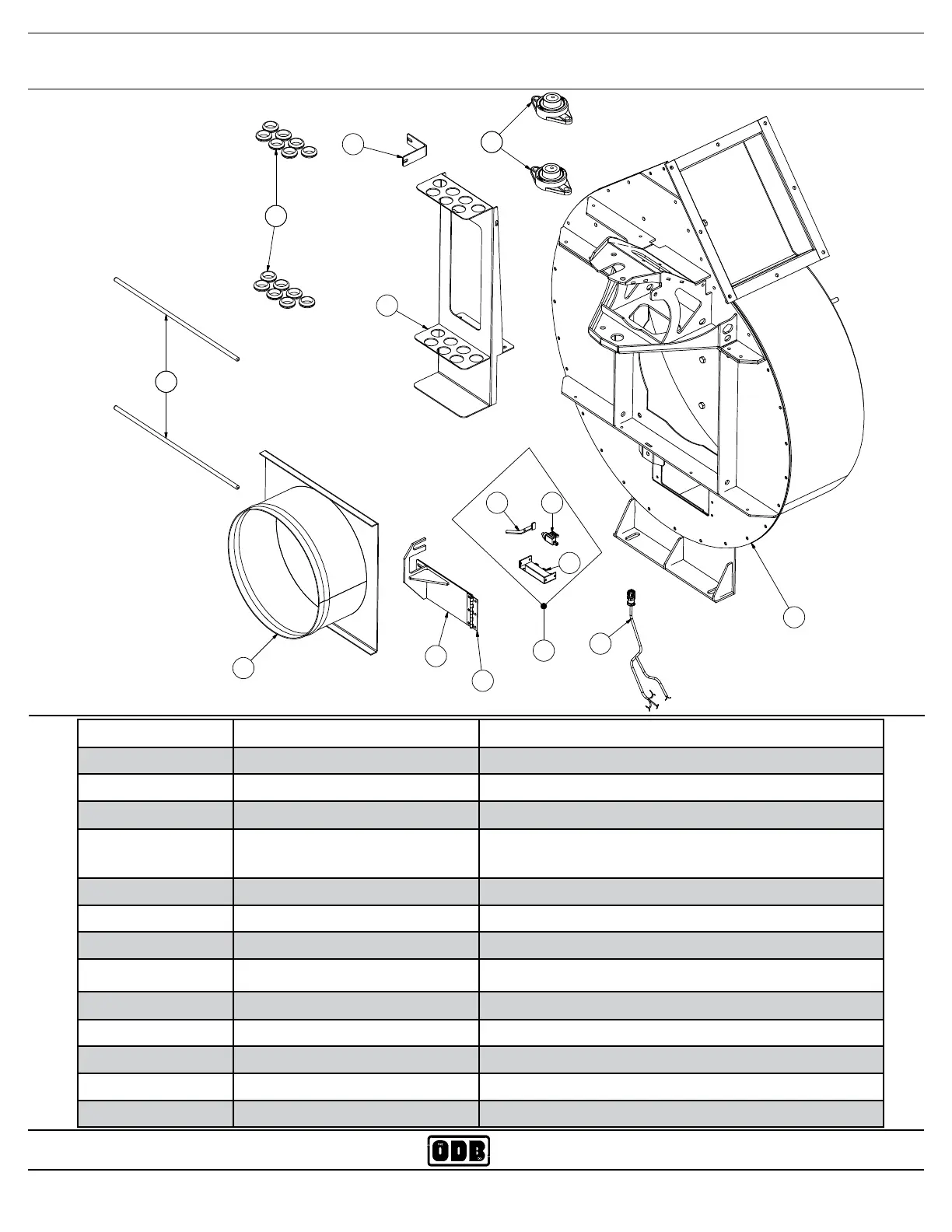 ODB