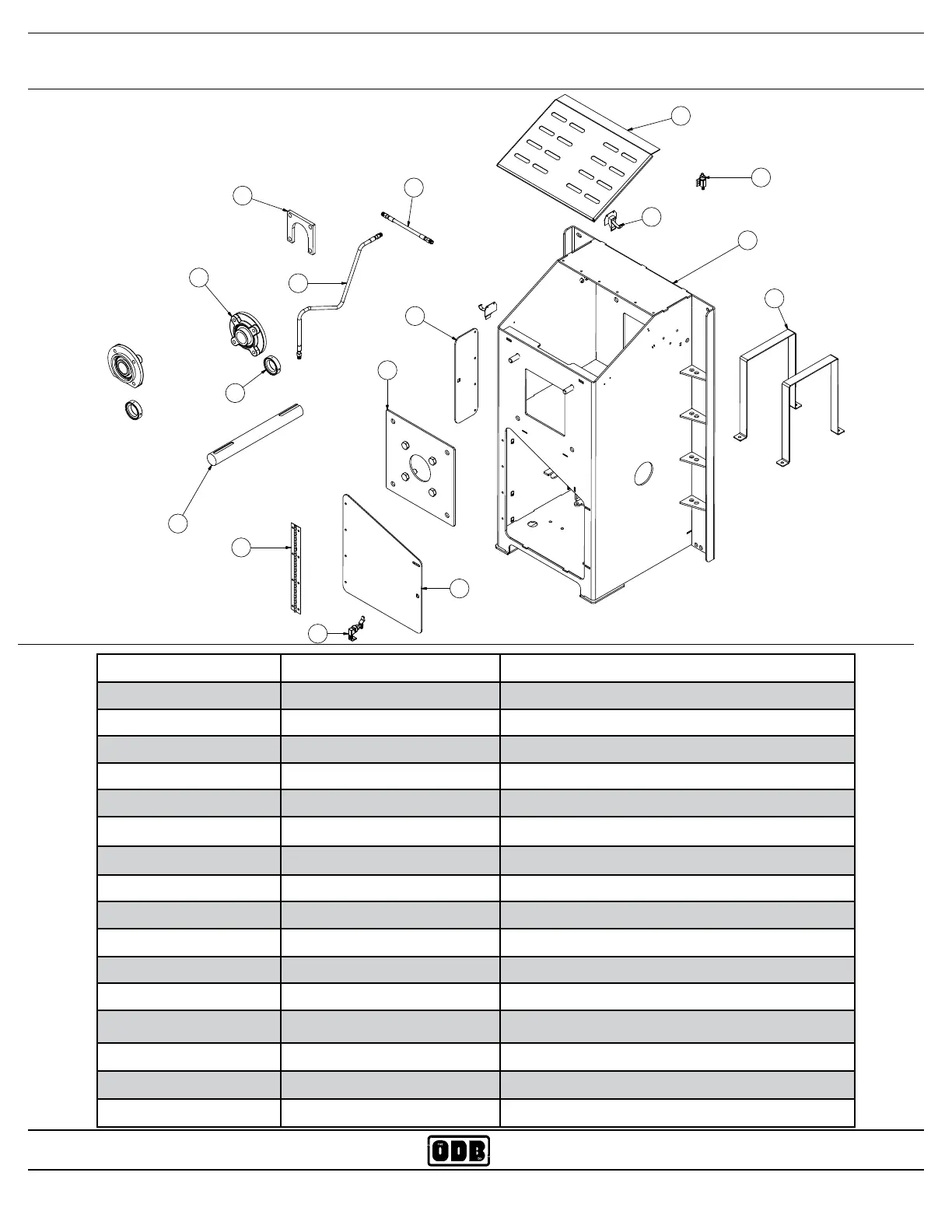 ODB