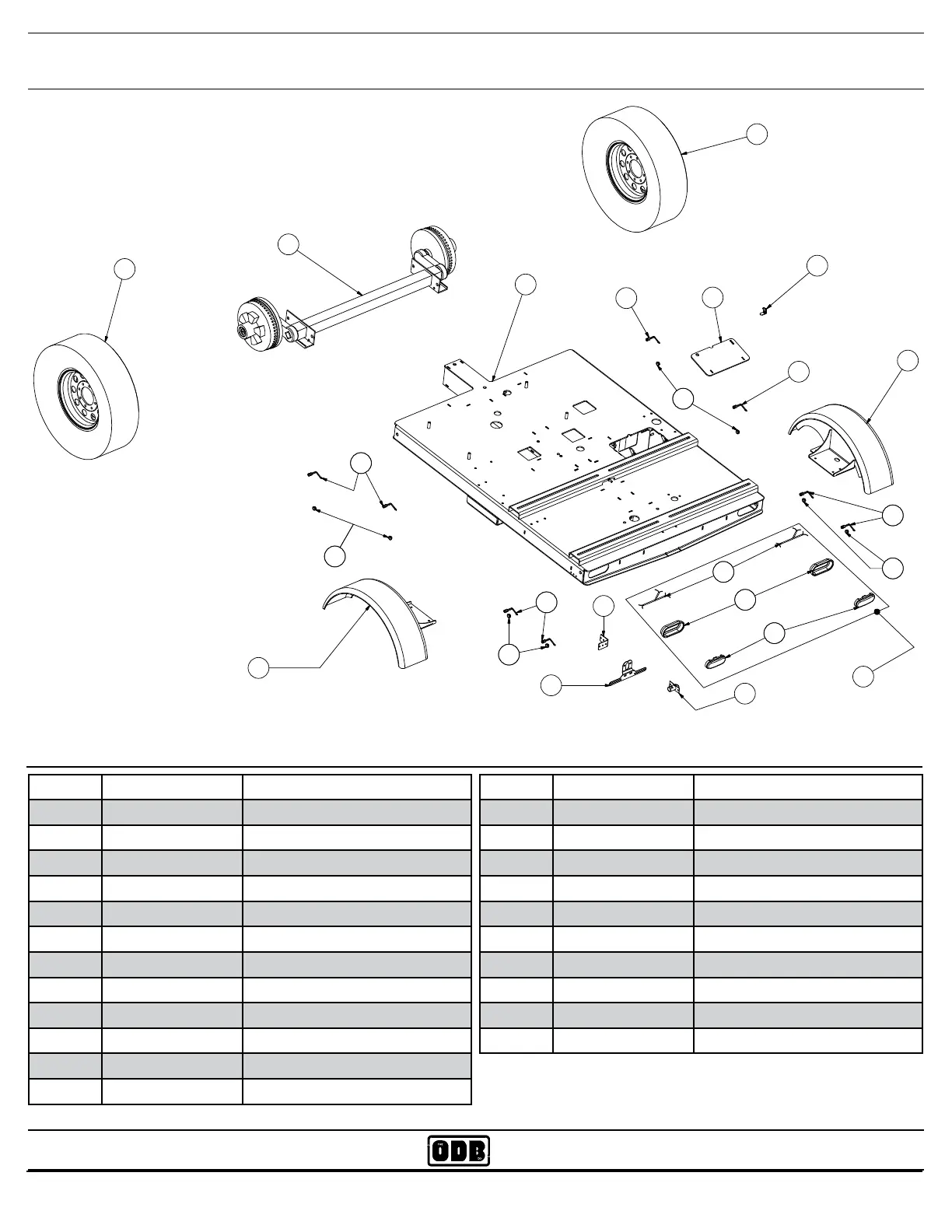 ODB