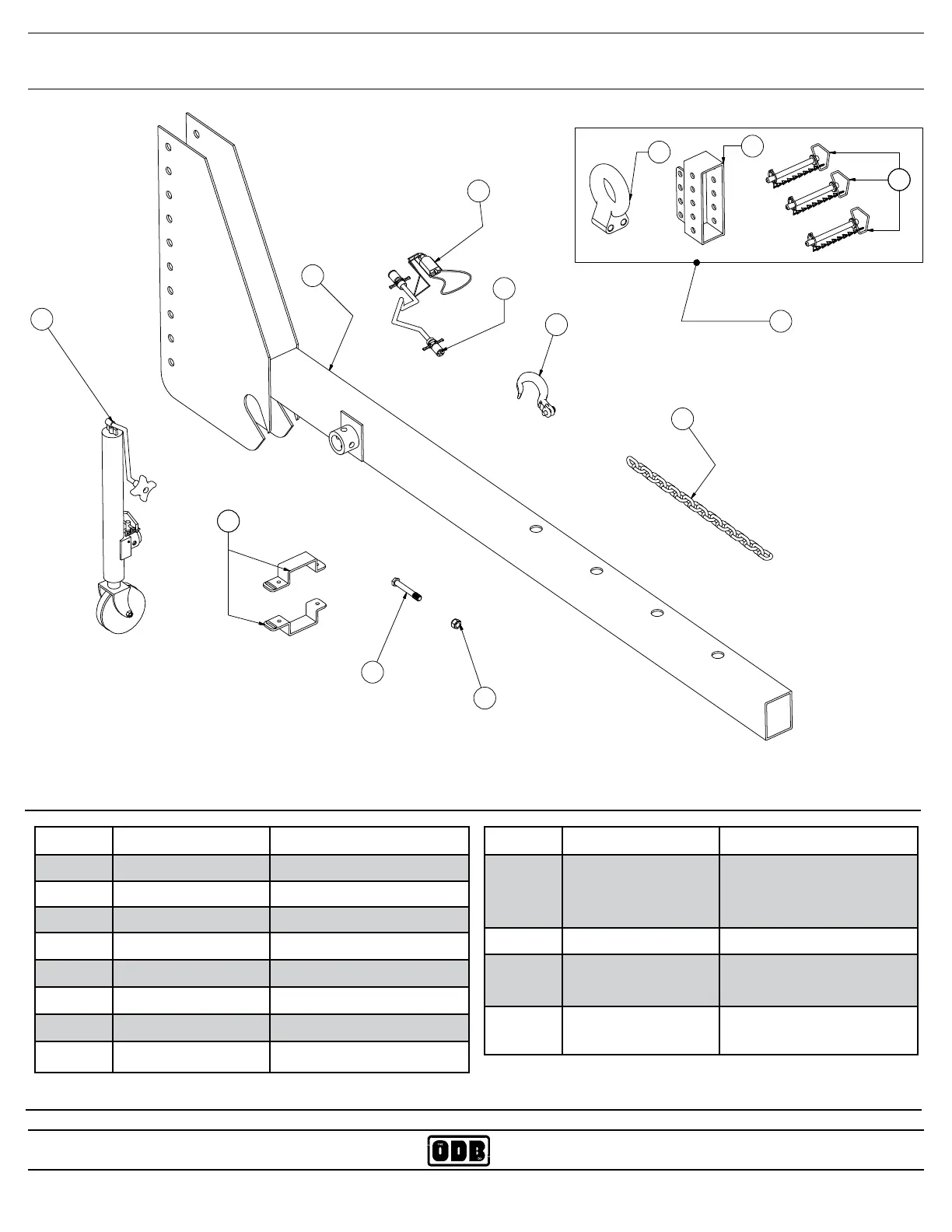 ODB