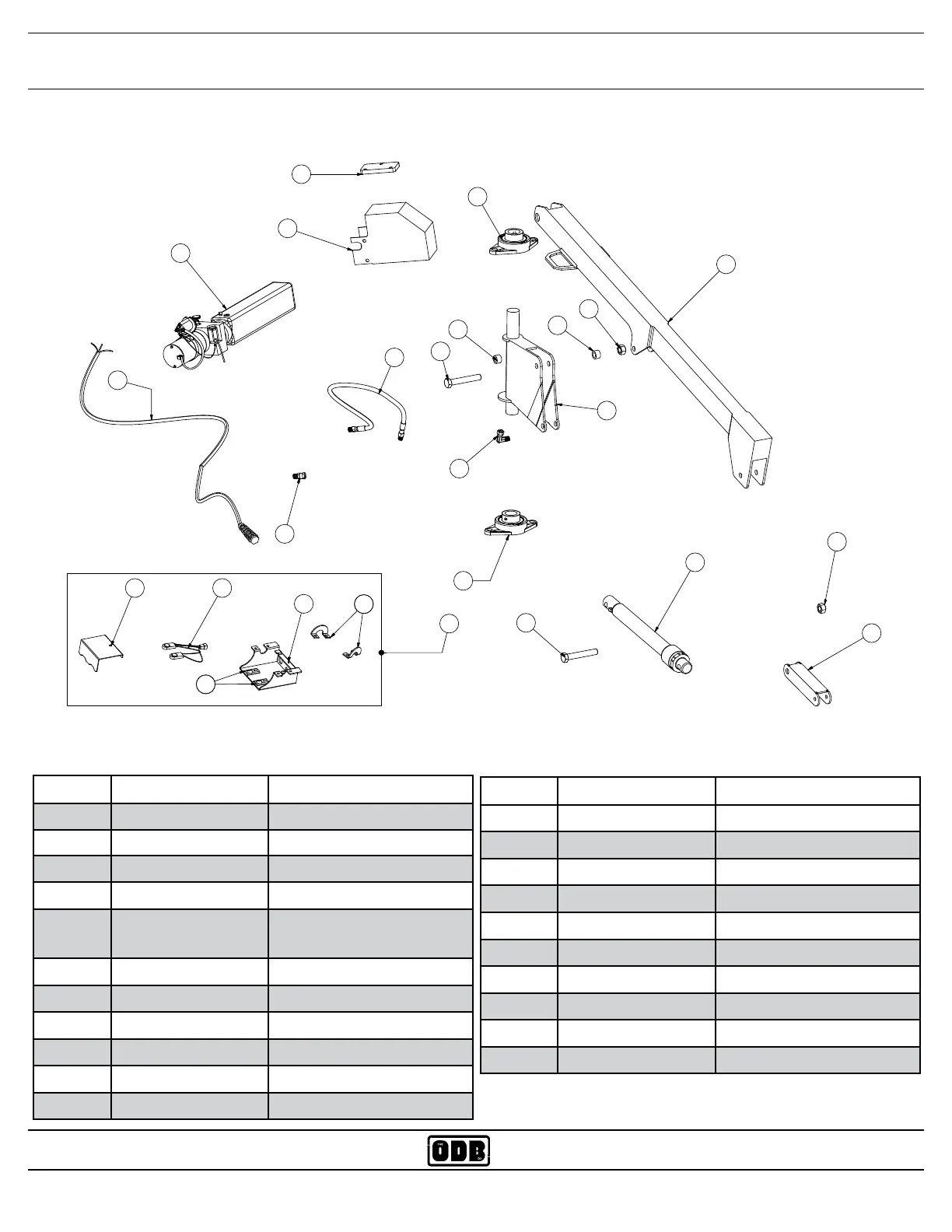 ODB