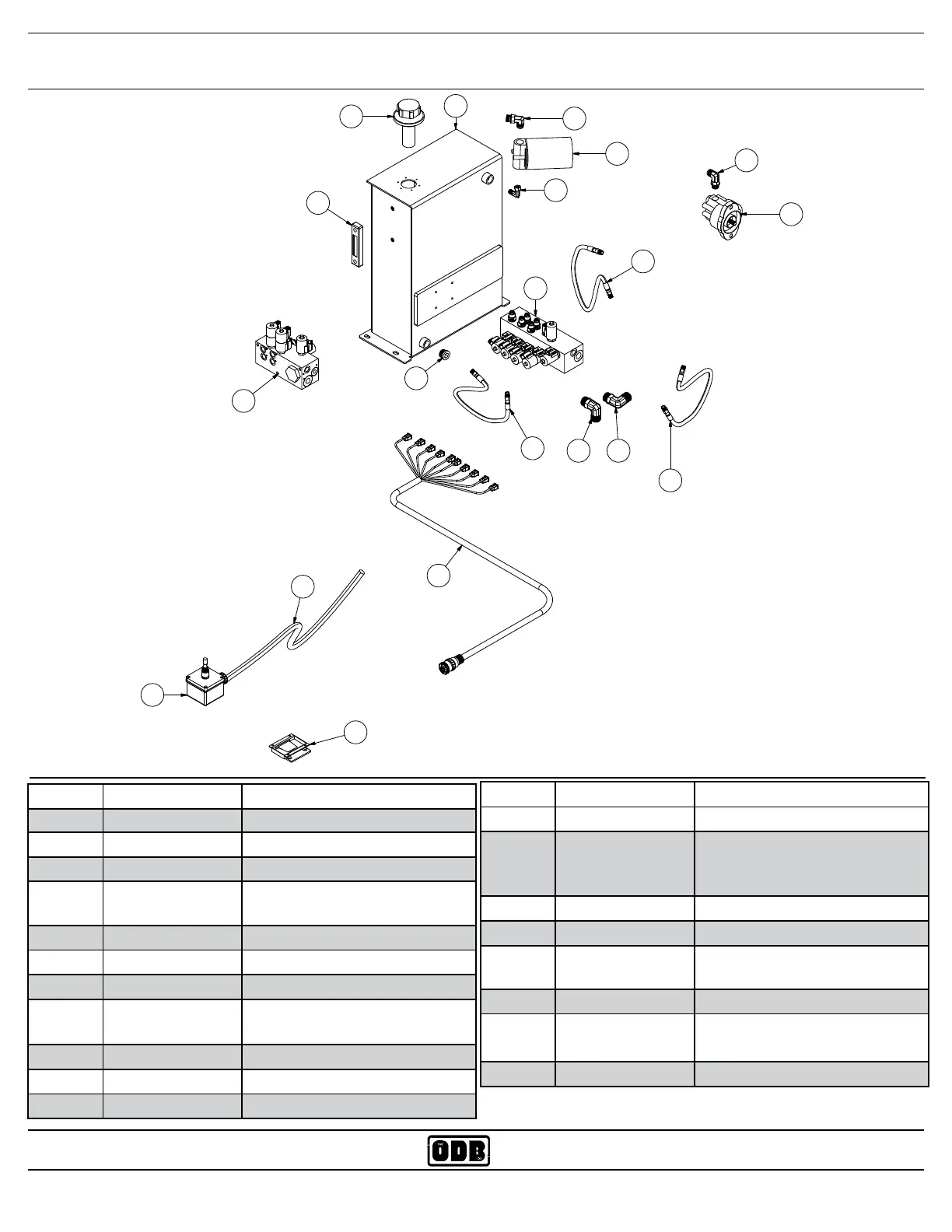 ODB