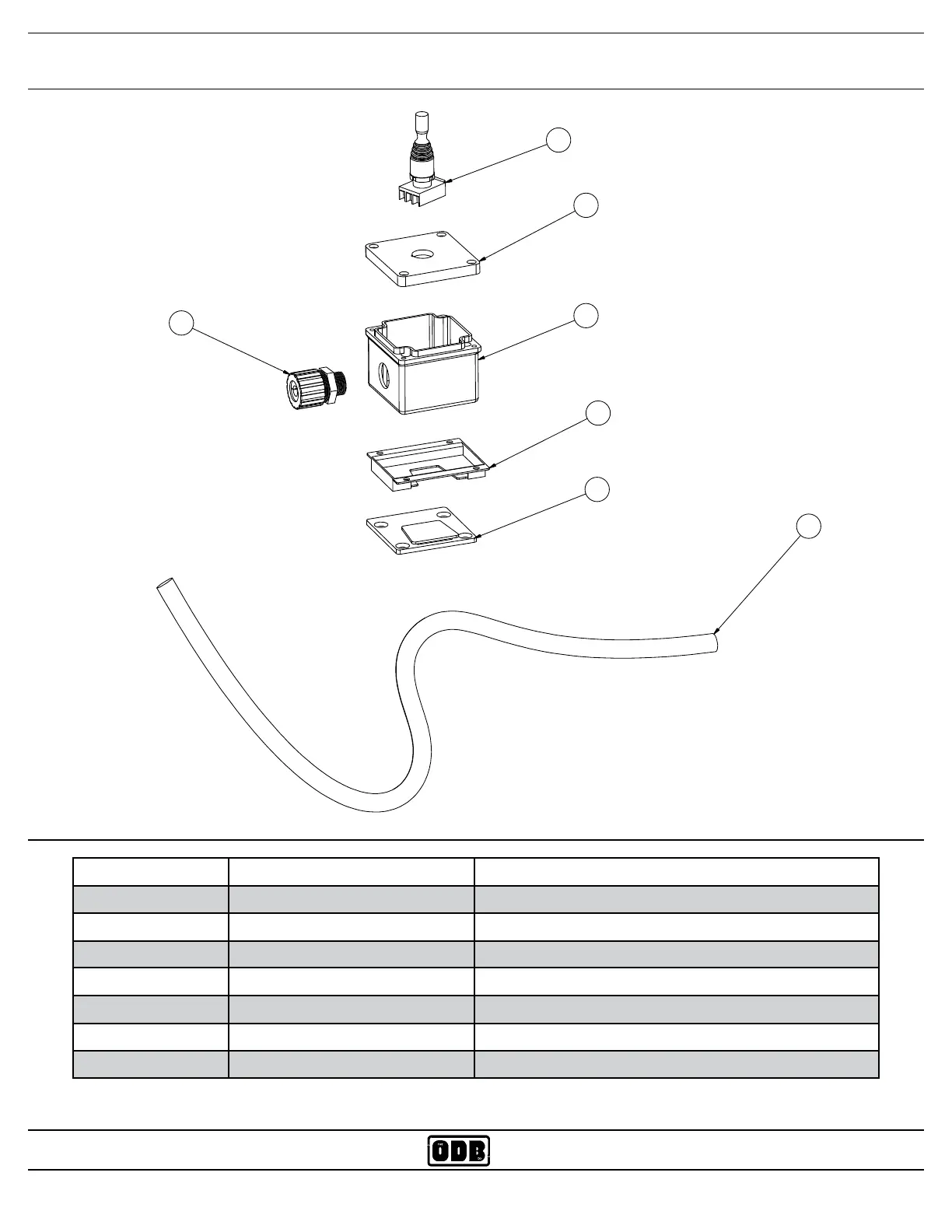 ODB