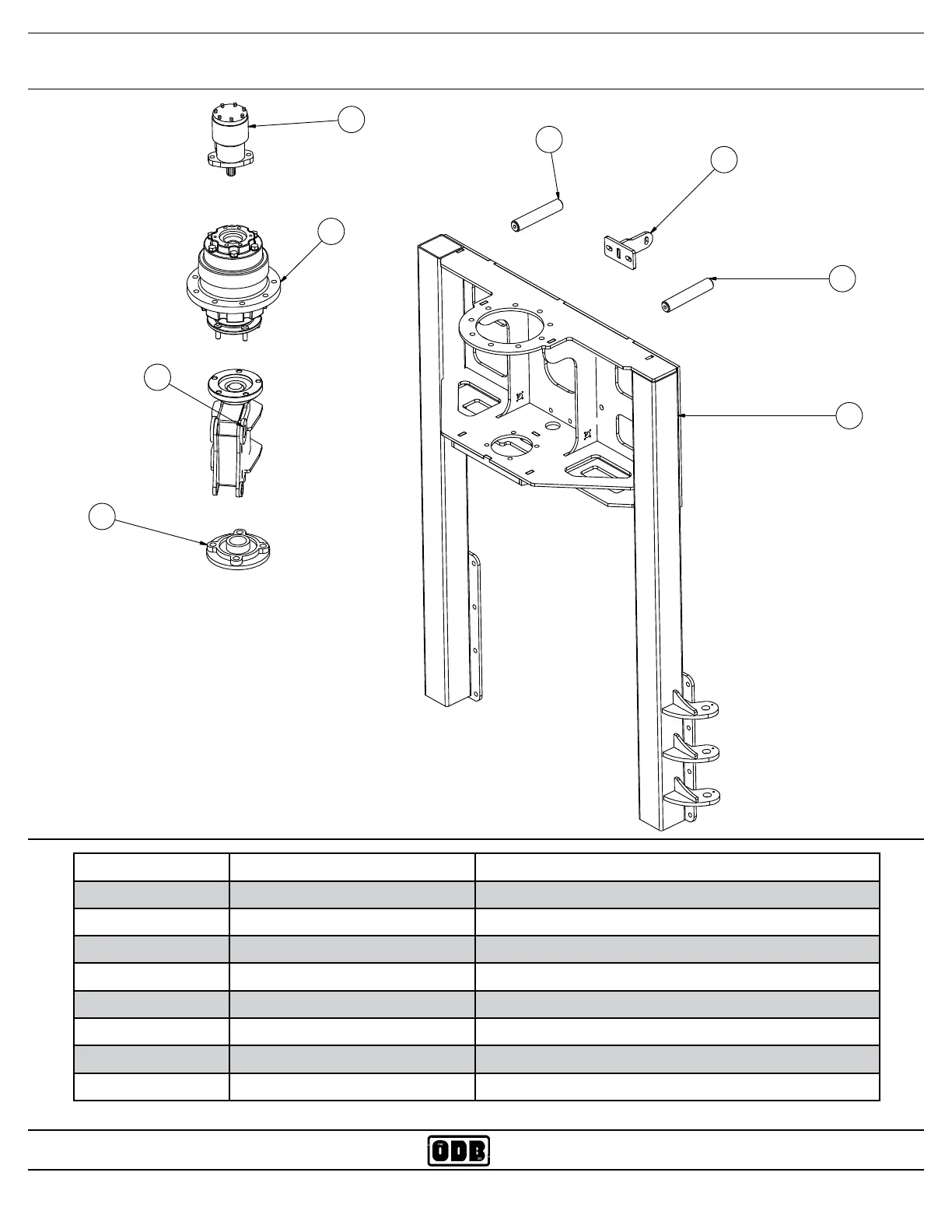 ODB