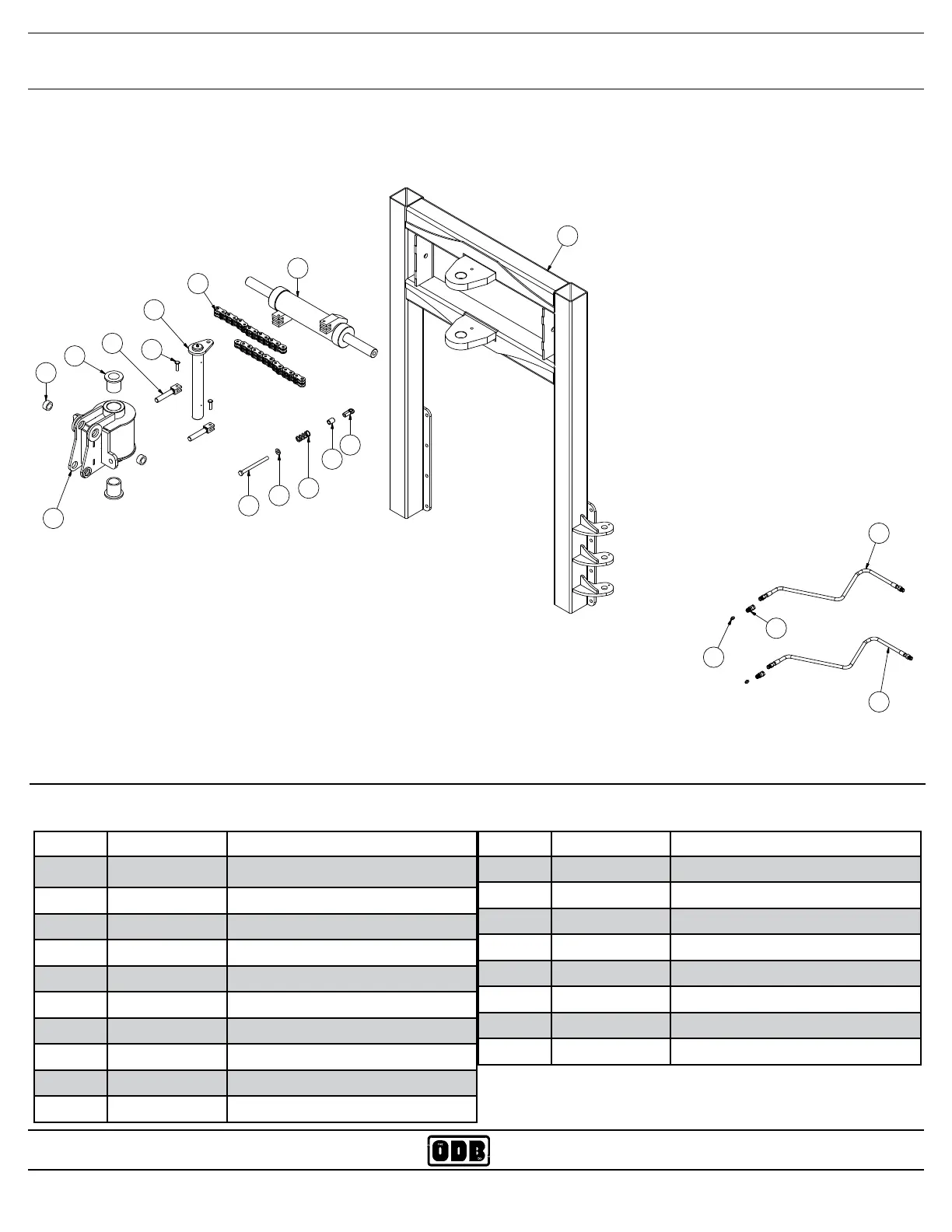 ODB