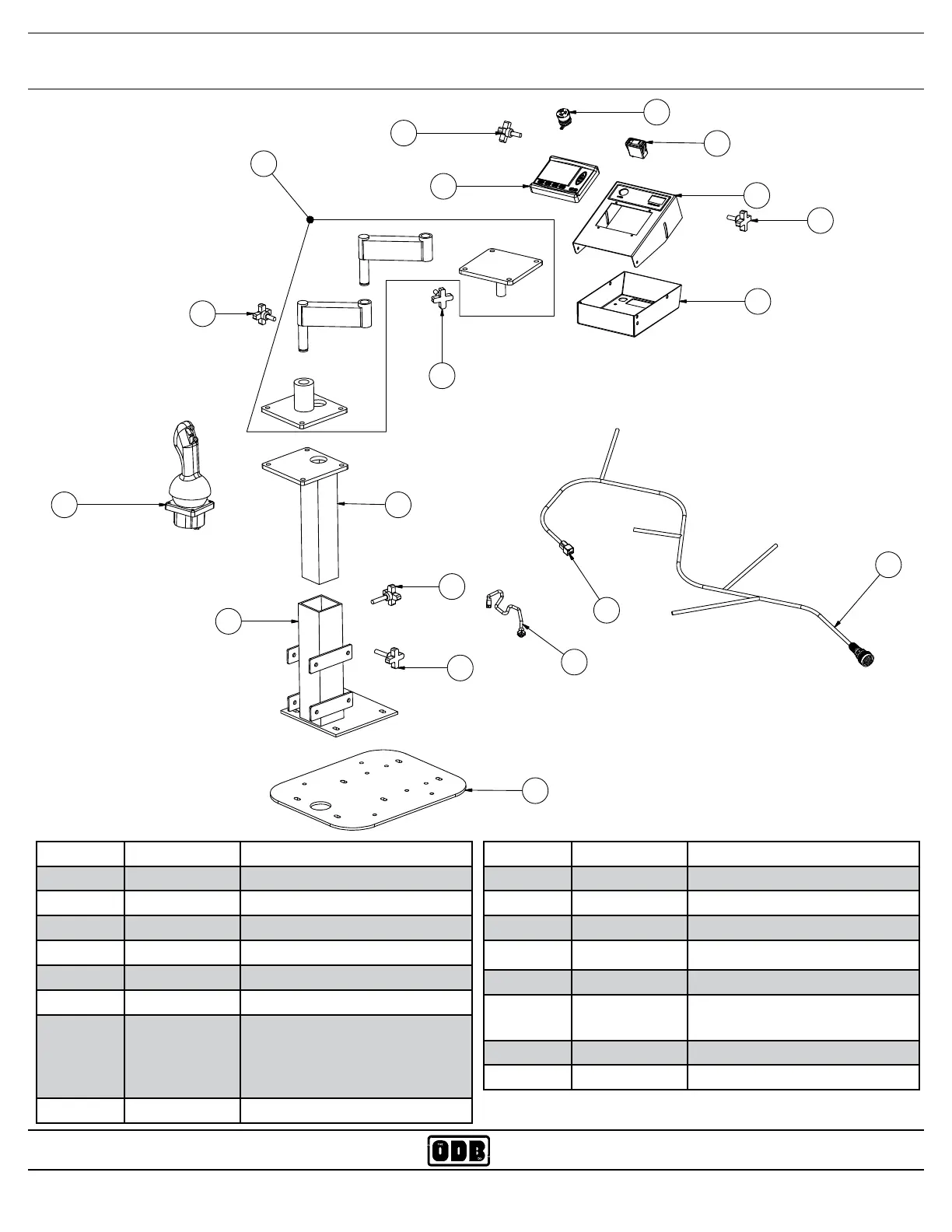 ODB