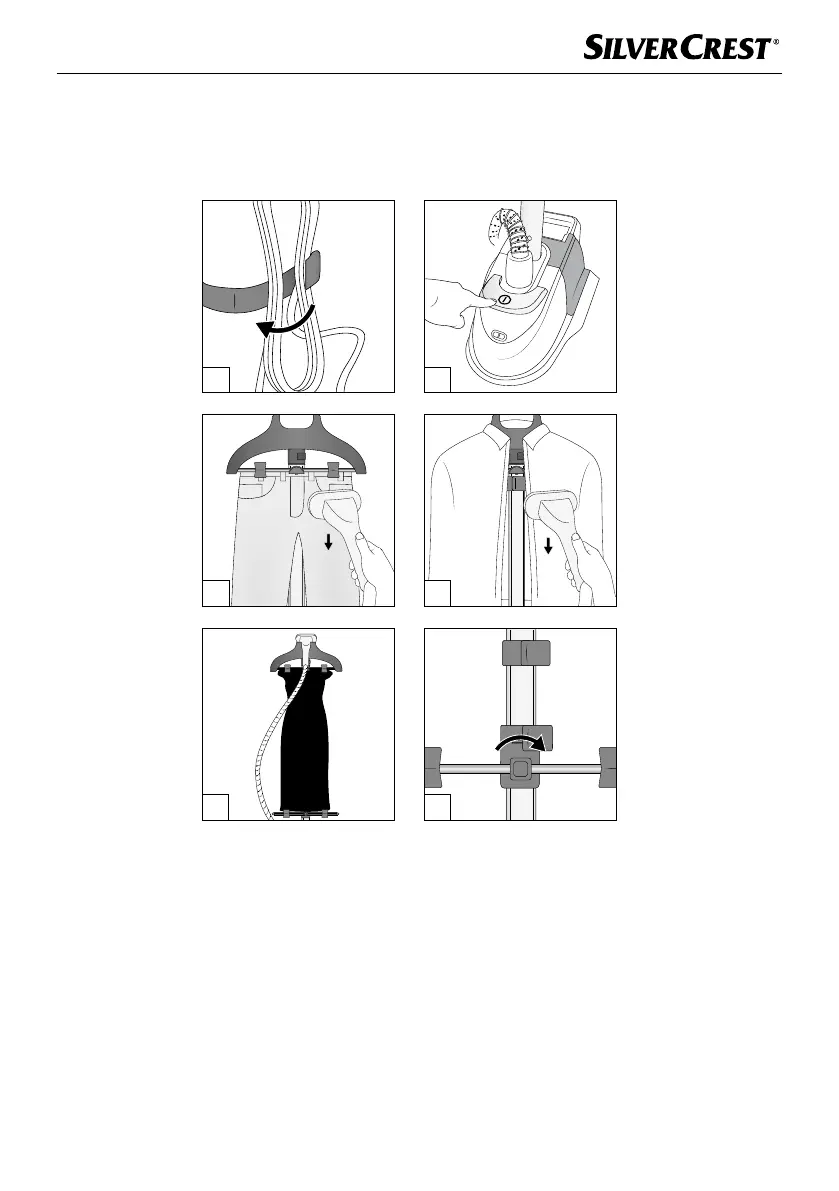 SILVERCREST®