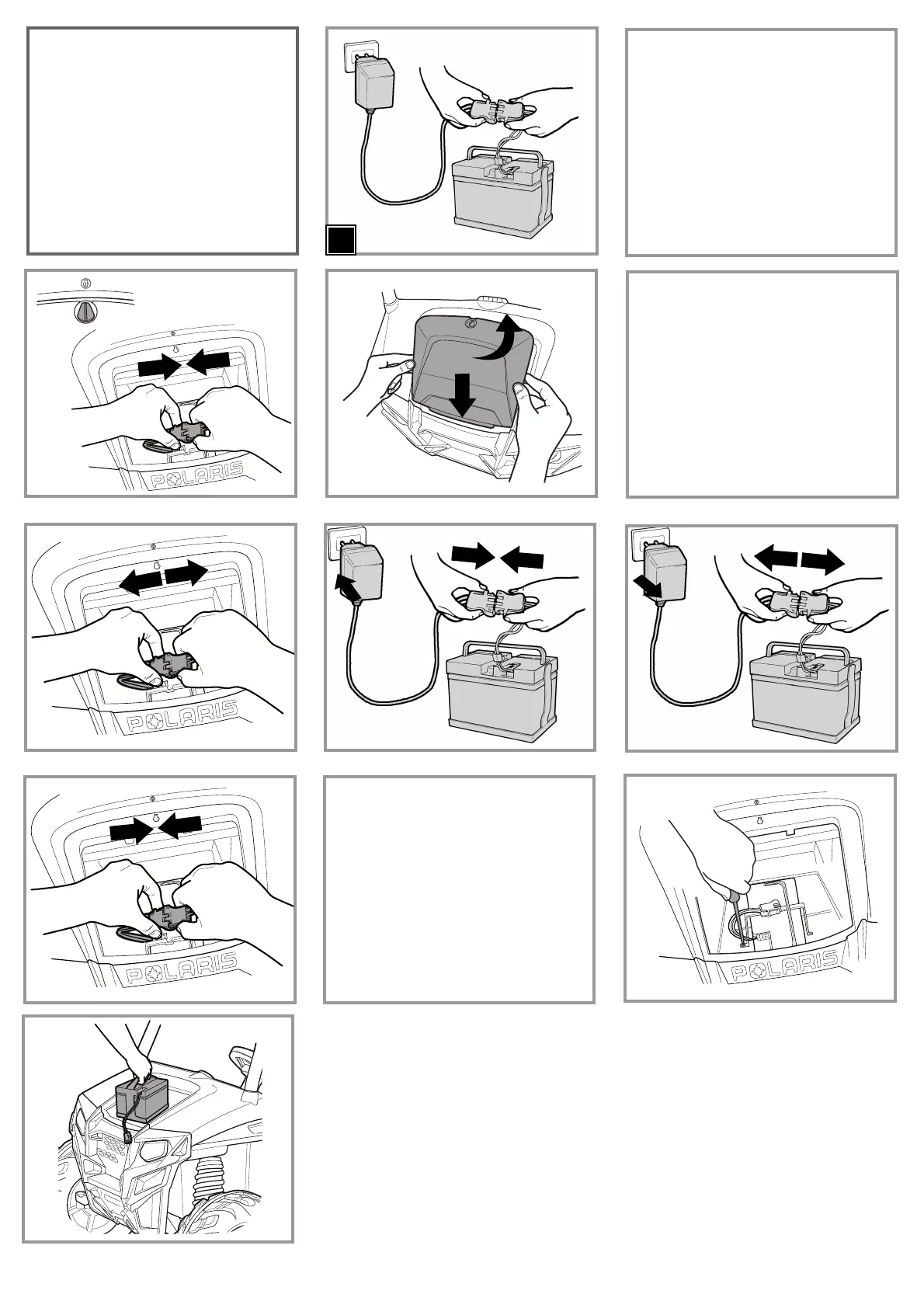 POLARIS

POLARIS

POLARIS

POLARIS