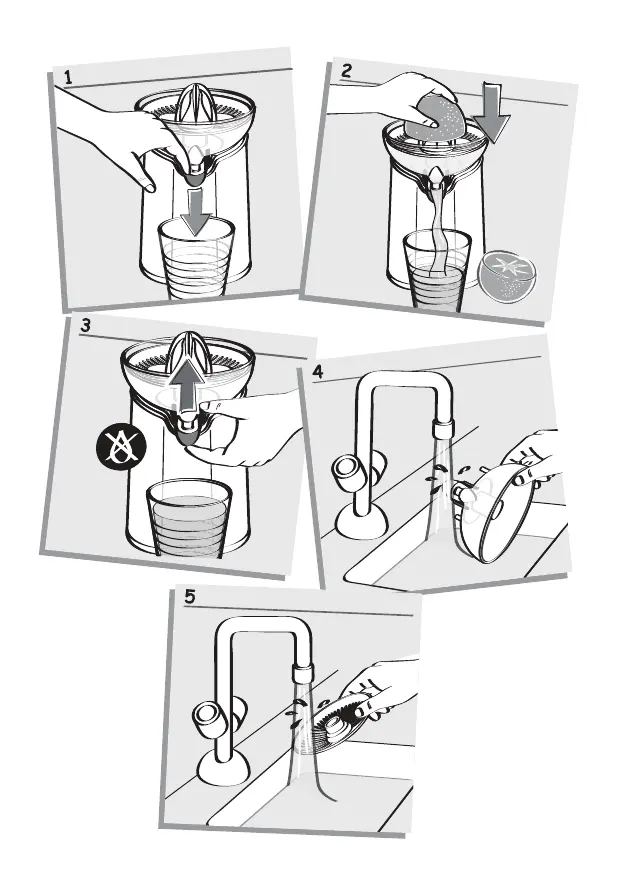 1

2

3

4

5