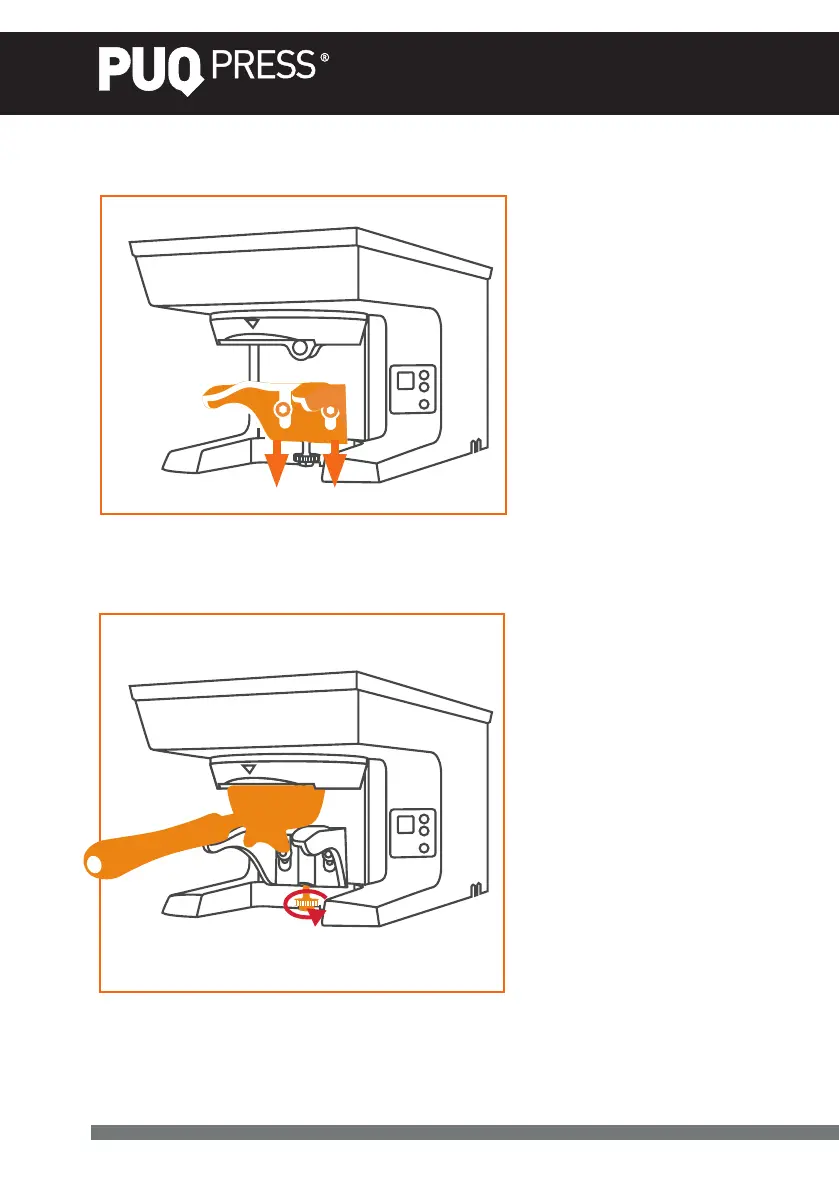 PUQ PRESS®