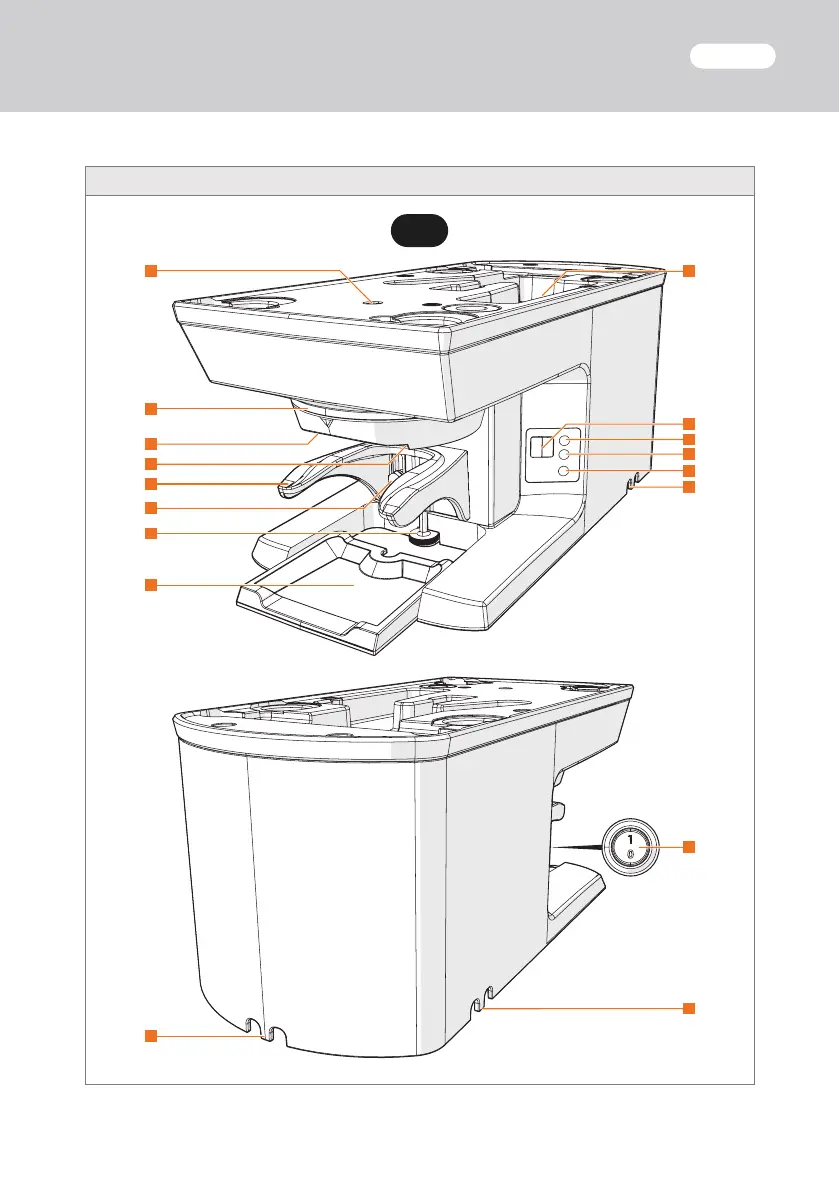 1
0