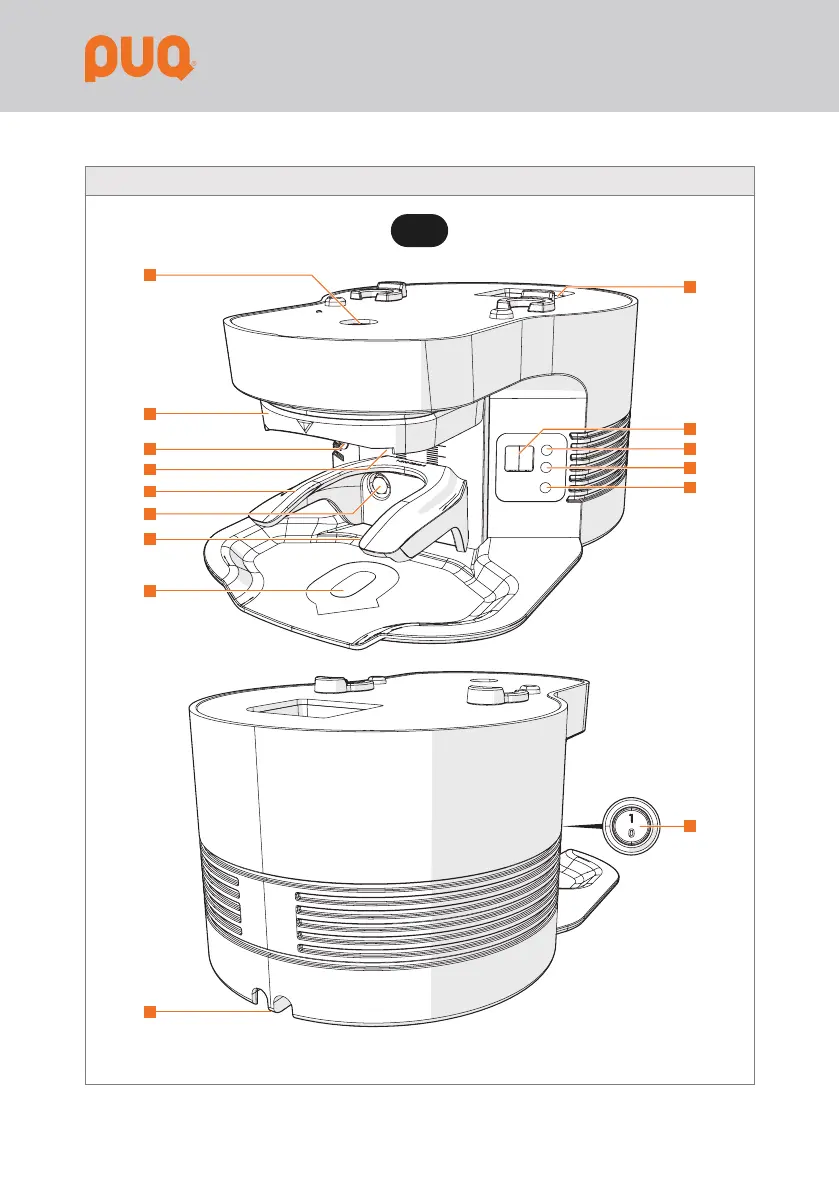 puq

1
0